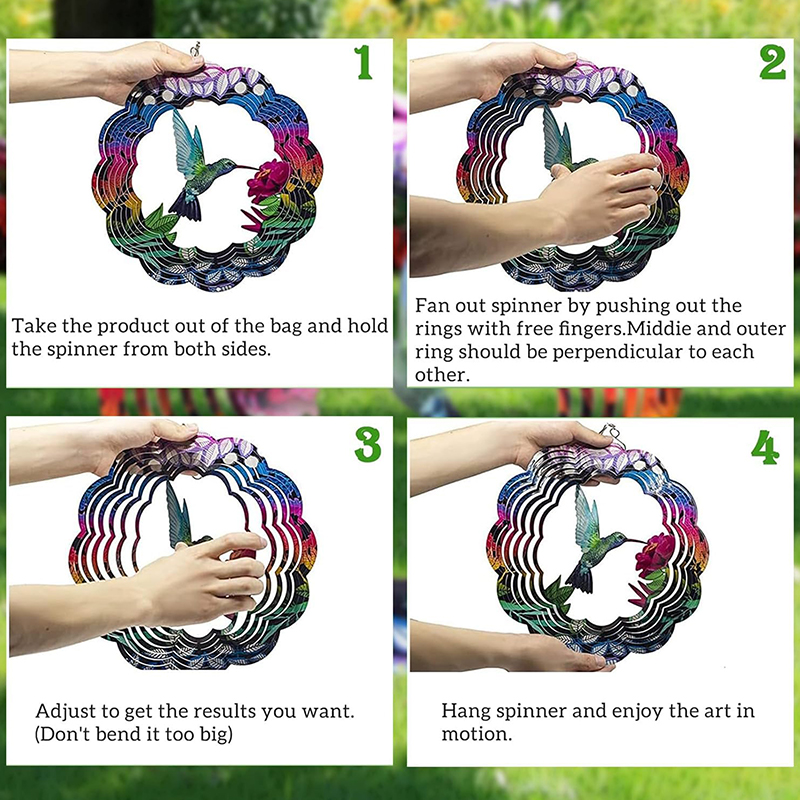 1

Take the product out of the bag and hold the spinner from both sides.

2

Fan out spinner by pushing out the rings with free fingers.Middie and outer ring should be perpendicular to each other.

3

Adjust to get the results you want. (Don't bend it too big)

4

Hang spinner and enjoy the art in motion.