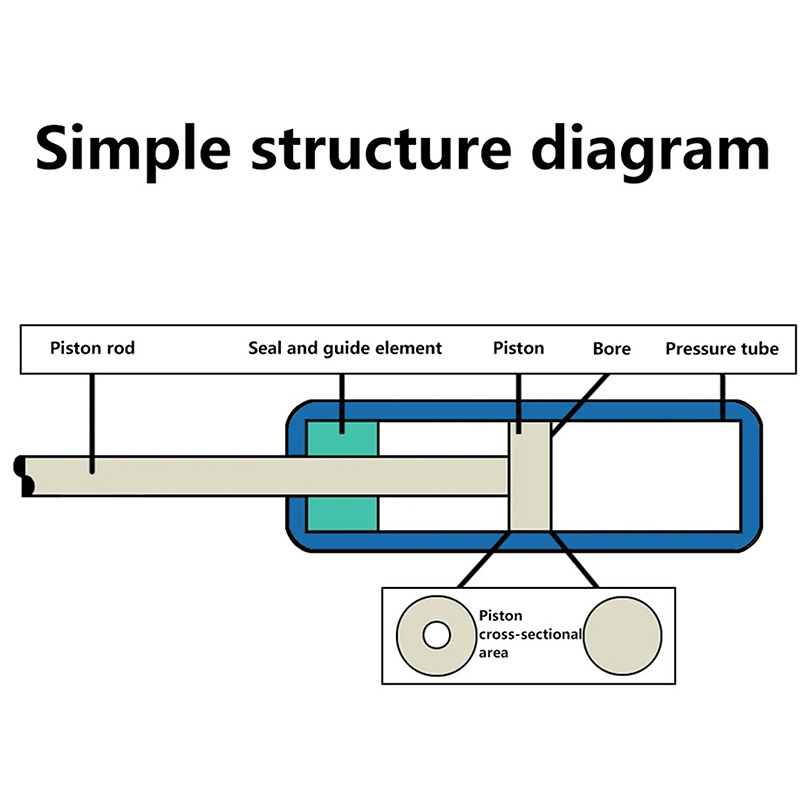 Simple structure diagram

Piston rod
Seal and guide element
Piston
Bore
Pressure tube

Piston cross-sectional area