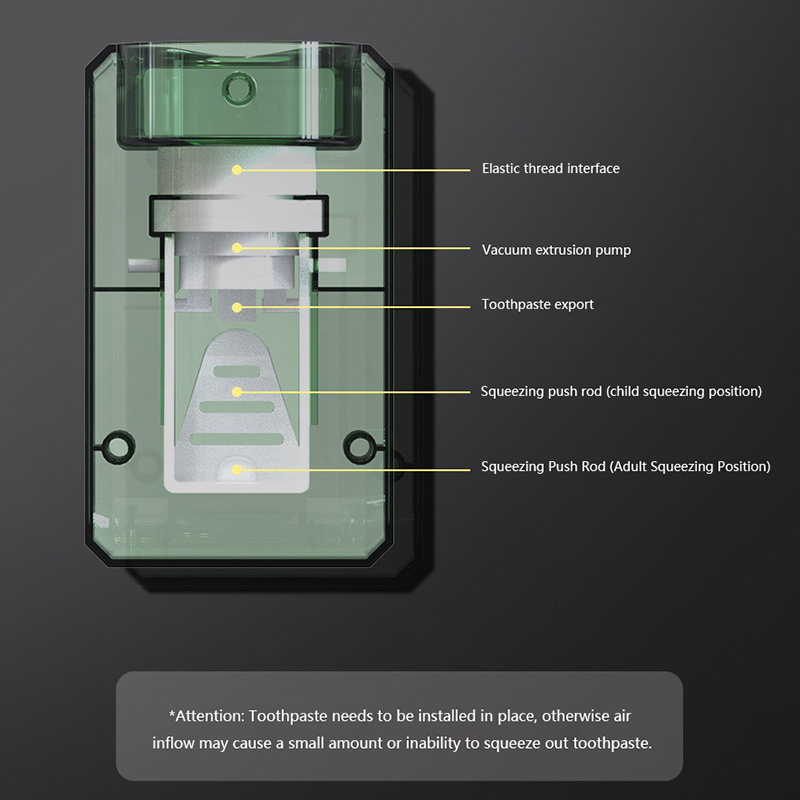 Elastic thread interface

Vacuum extrusion pump

Toothpaste export

Squeezing push rod (child squeezing position)

Squeezing Push Rod (Adult Squeezing Position)

*Attention: Toothpaste needs to be installed in place, otherwise air inflow may cause a small amount or inability to squeeze out toothpaste.