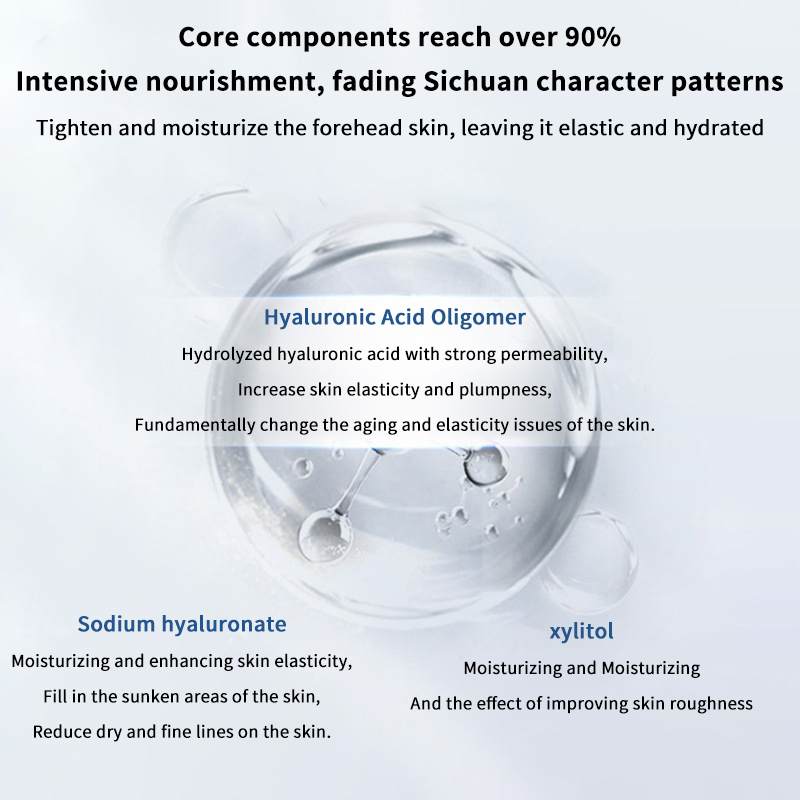 Core components reach over 90%
Intensive nourishment, fading Sichuan character patterns
Tighten and moisturize the forehead skin, leaving it elastic and hydrated

Hyaluronic Acid Oligomer
Hydrolyzed hyaluronic acid with strong permeability,
Increase skin elasticity and plumpness,
Fundamentally change the aging and elasticity issues of the skin.

Sodium hyaluronate
Moisturizing and enhancing skin elasticity,
Fill in the sunken areas of the skin,
Reduce dry and fine lines on the skin.

xylitol
Moisturizing and Moisturizing
And the effect of improving skin roughness