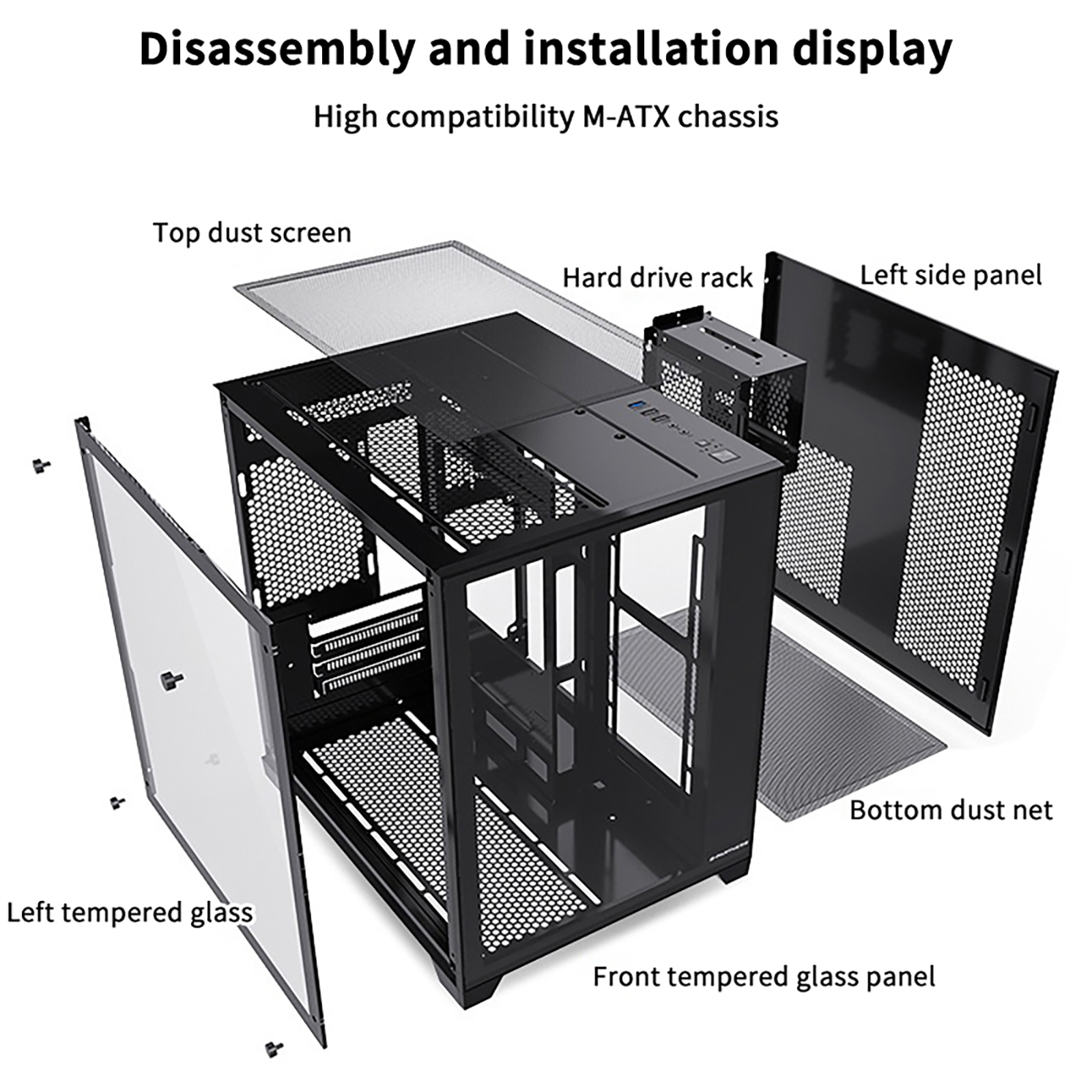 Disassembly and installation display

High compatibility M-ATX chassis

Top dust screen

Hard drive rack

Left side panel

Bottom dust net

Left tempered glass

Front tempered glass panel