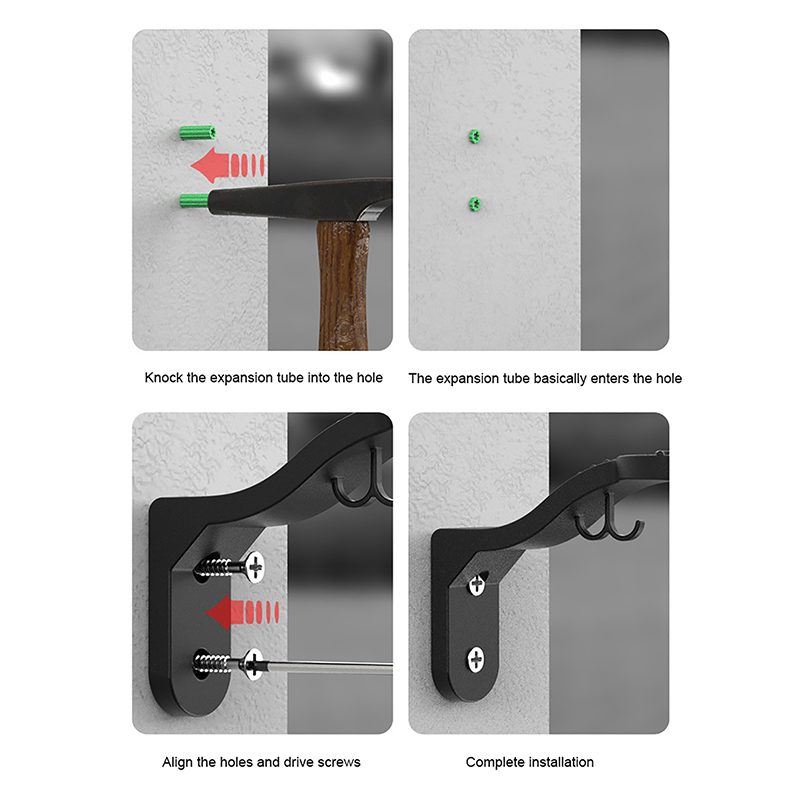 Knock the expansion tube into the hole

The expansion tube basically enters the hole

Align the holes and drive screws

Complete installation