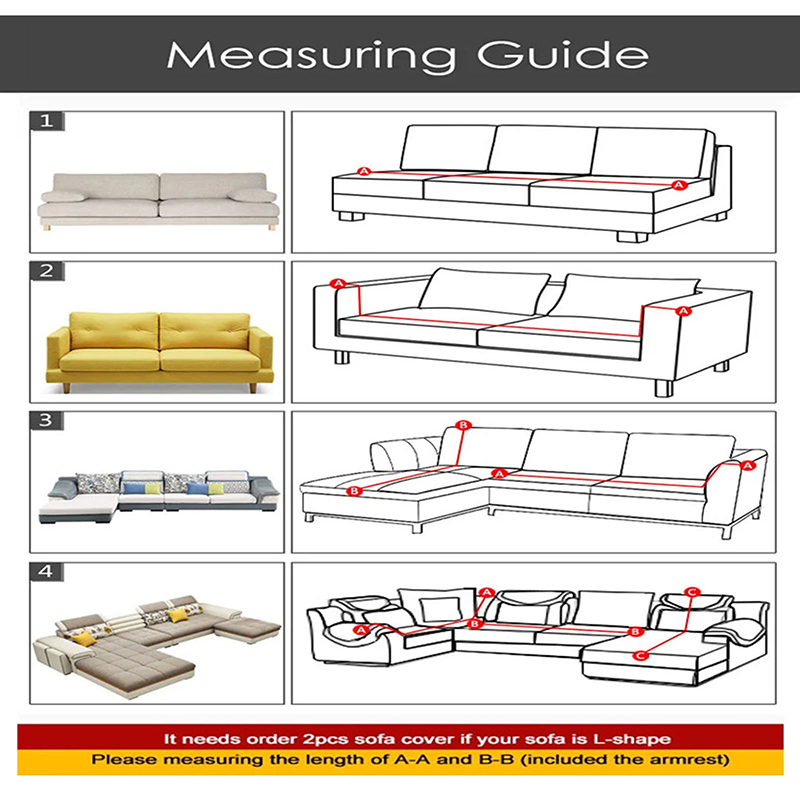 Measuring Guide

1

A

A

2

A

A

3

B

B

A

A

4

A

A

B

B

C

C

It needs order 2pcs sofa cover if your sofa is L-shape

Please measuring the length of A-A and B-B (included the armrest)