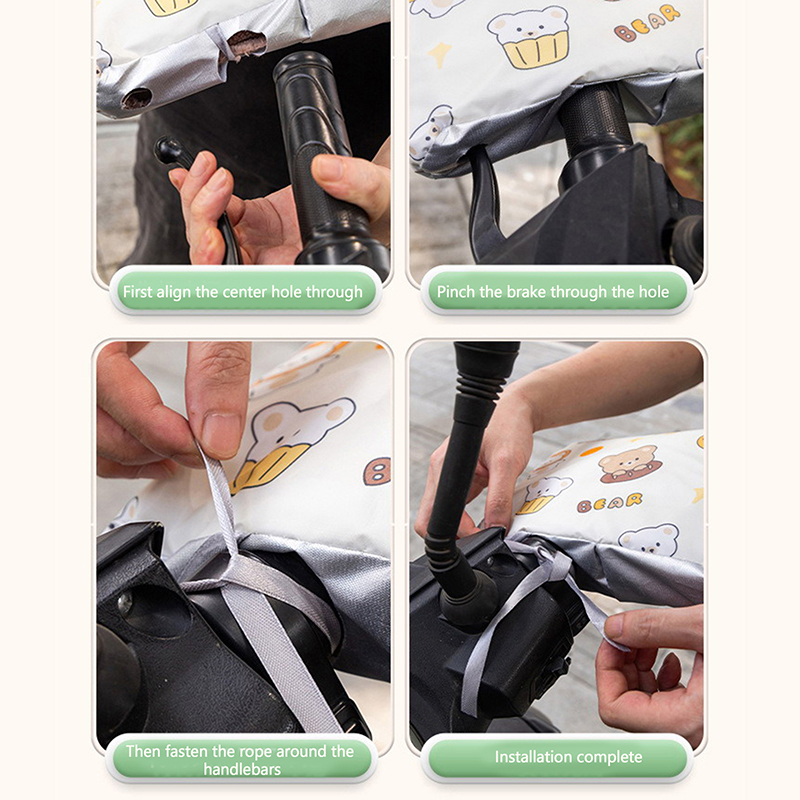 BEAR

First align the center hole through

Pinch the brake through the hole

BEAR

Then fasten the rope around the handlebars

Installation complete