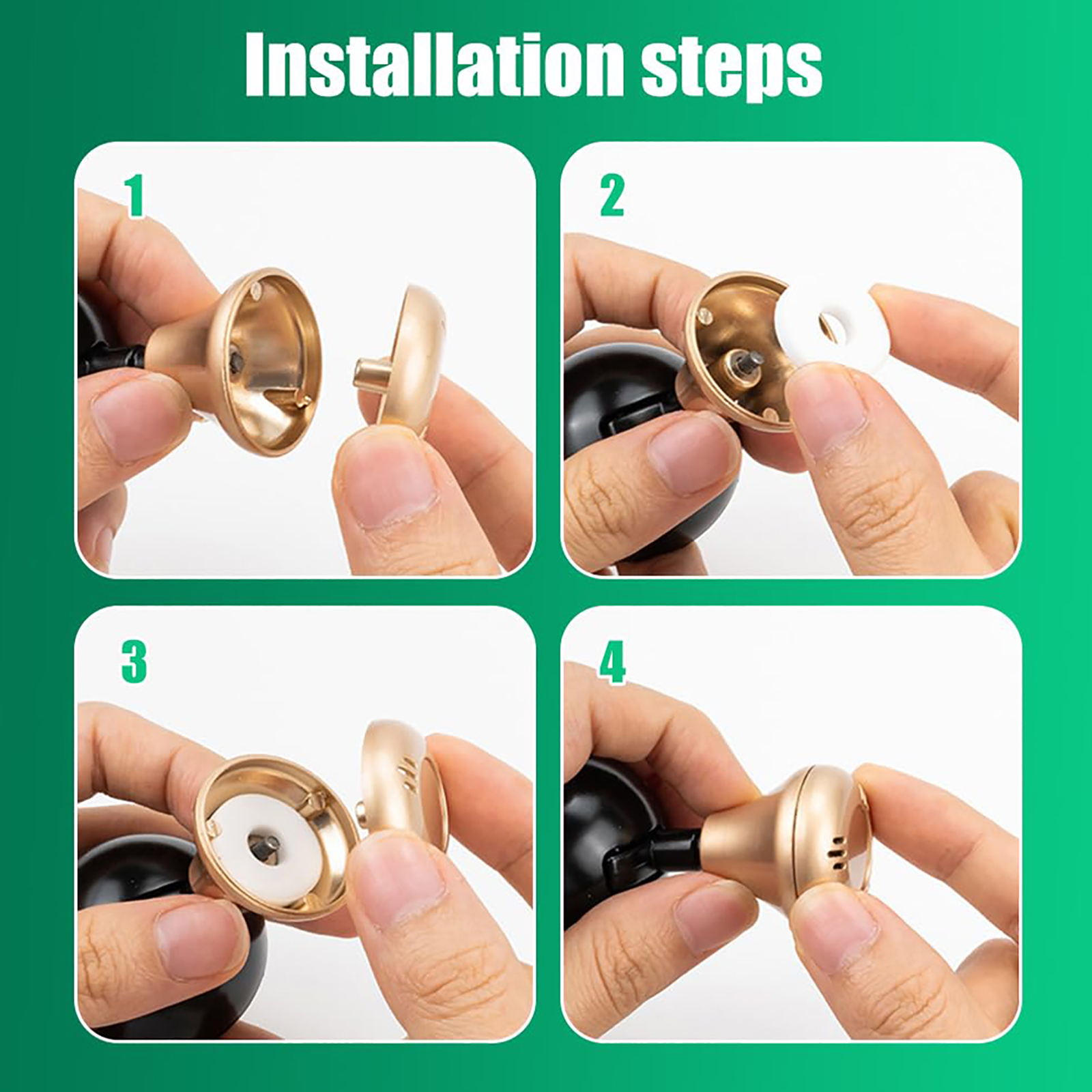 Installation steps

1

2

3

4