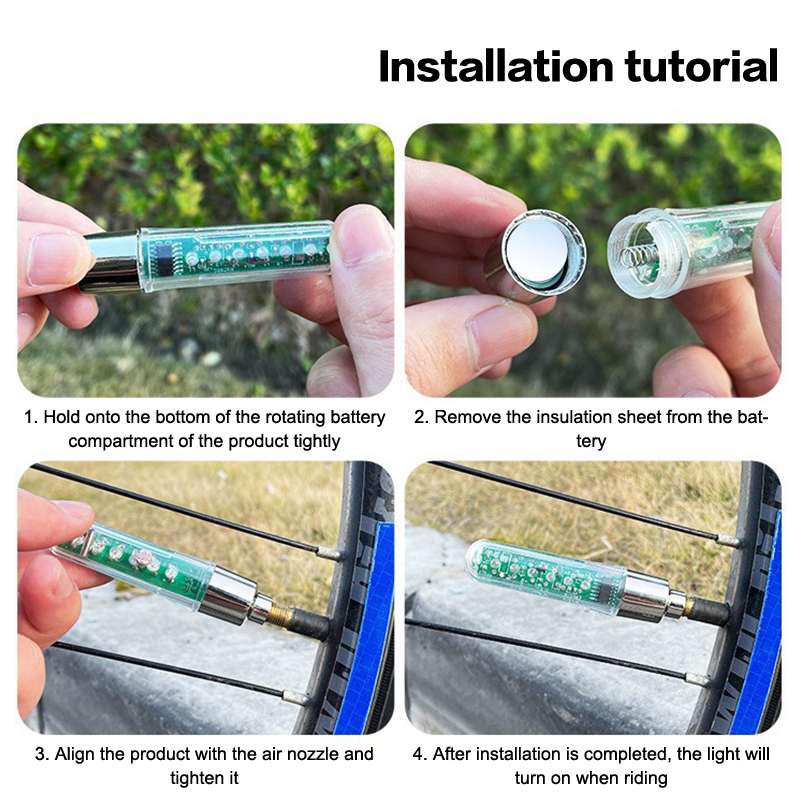 Installation tutorial

1. Hold onto the bottom of the rotating battery compartment of the product tightly

2. Remove the insulation sheet from the battery

3. Align the product with the air nozzle and tighten it

4. After installation is completed, the light will turn on when riding