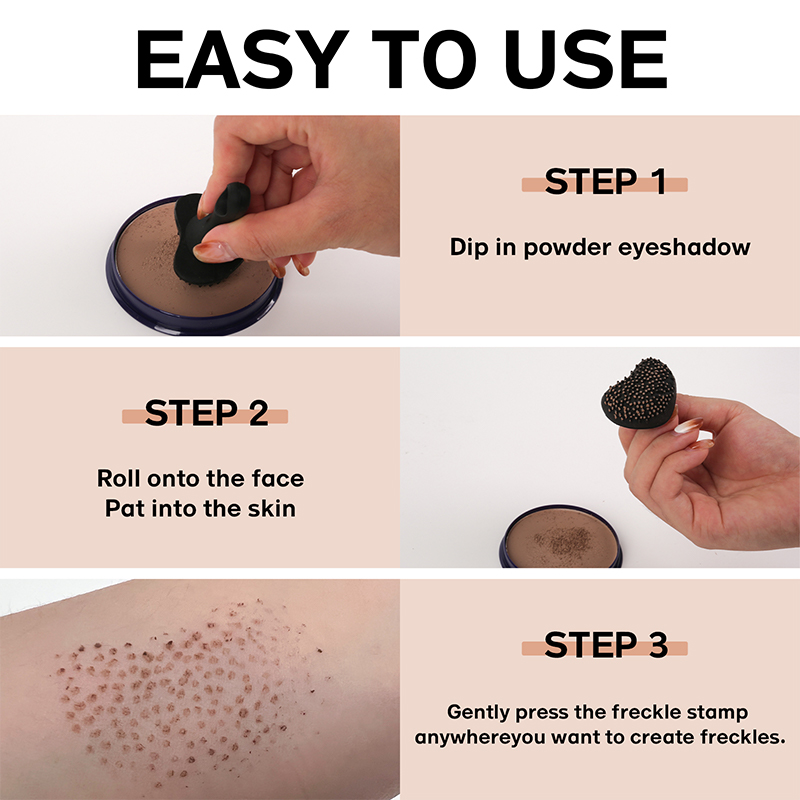 EASY TO USE

STEP 1

Dip in powder eyeshadow

STEP 2

Roll onto the face
Pat into the skin

STEP 3

Gently press the freckle stamp anywhereyou want to create freckles.