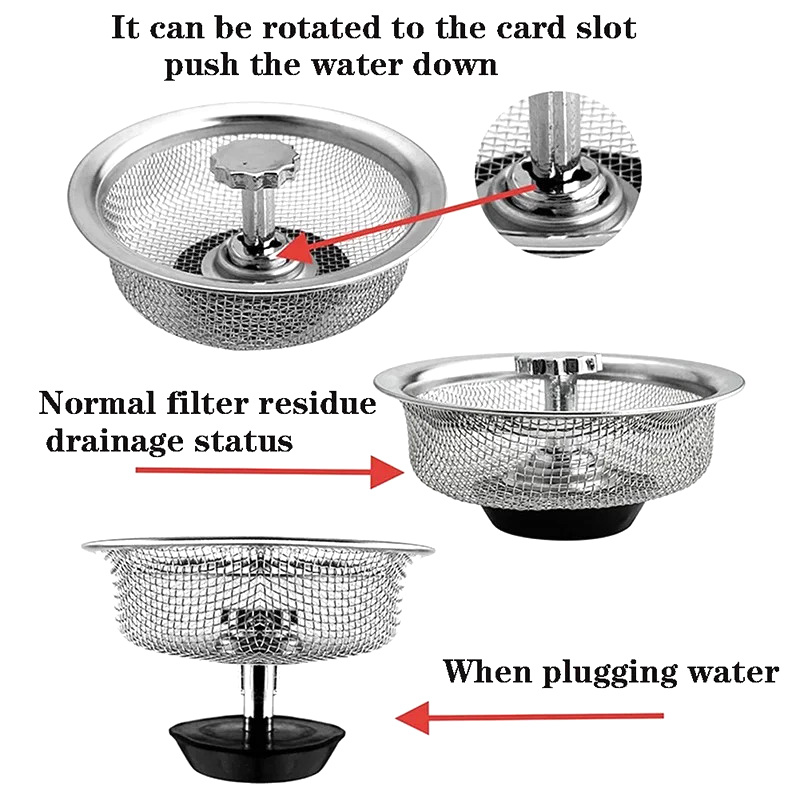 It can be rotated to the card slot push the water down

Normal filter residue drainage status

When plugging water