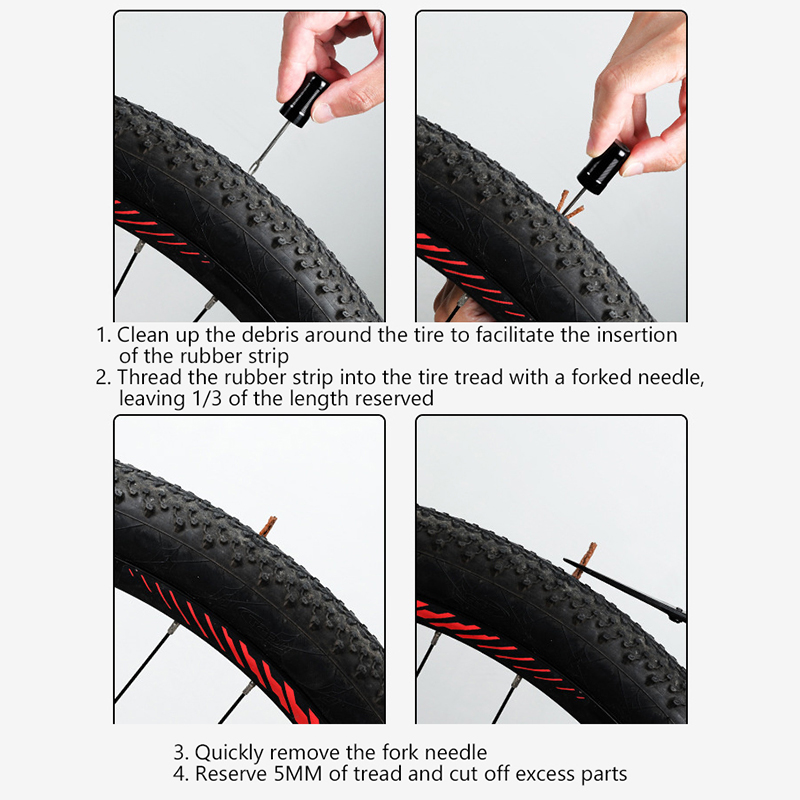 1. Clean up the debris around the tire to facilitate the insertion of the rubber strip
2. Thread the rubber strip into the tire tread with a forked needle, leaving 1/3 of the length reserved

3. Quickly remove the fork needle
4. Reserve 5MM of tread and cut off excess parts