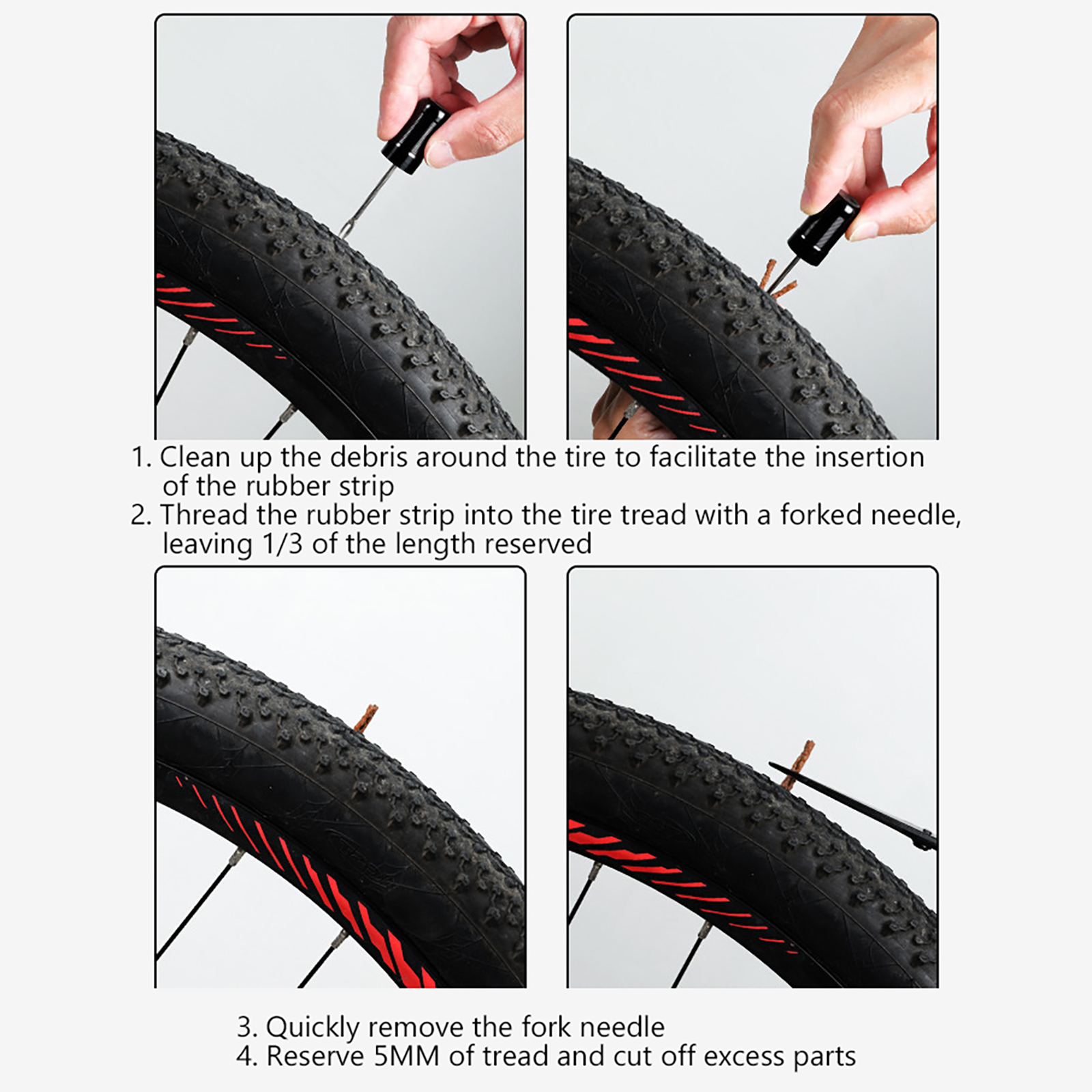 1. Clean up the debris around the tire to facilitate the insertion of the rubber strip
2. Thread the rubber strip into the tire tread with a forked needle, leaving 1/3 of the length reserved

3. Quickly remove the fork needle
4. Reserve 5MM of tread and cut off excess parts