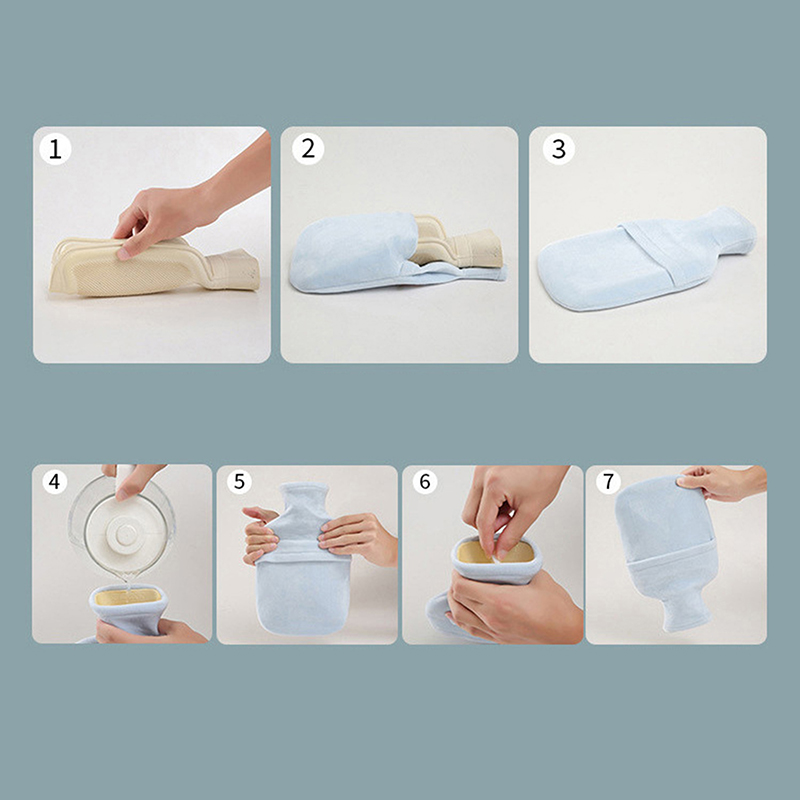 1
2
3
4
5
6
7