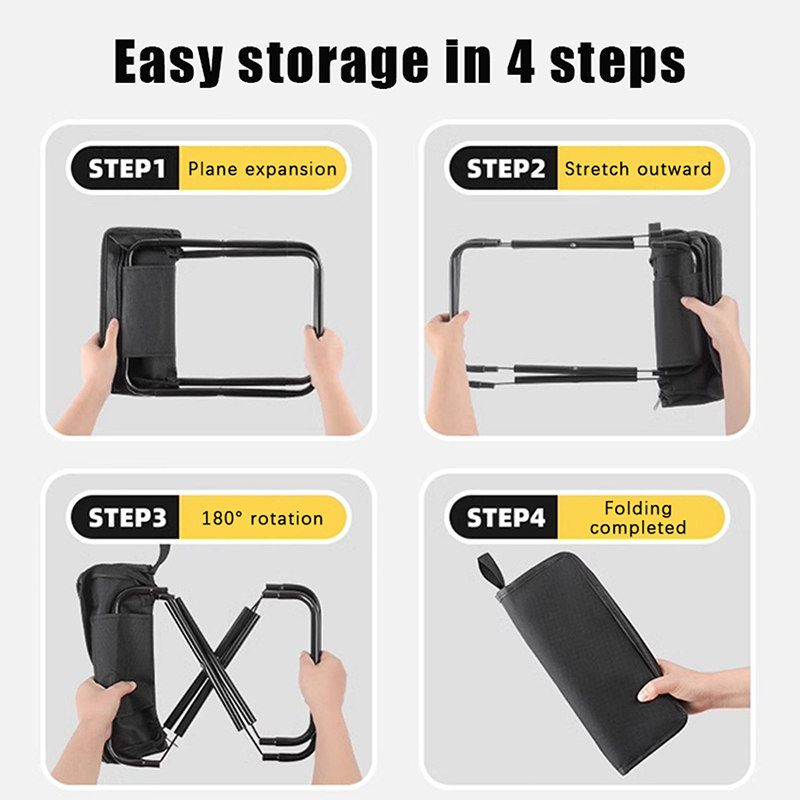 Easy storage in 4 steps

STEP1 Plane expansion

STEP2 Stretch outward

STEP3 180° rotation

STEP4 Folding completed