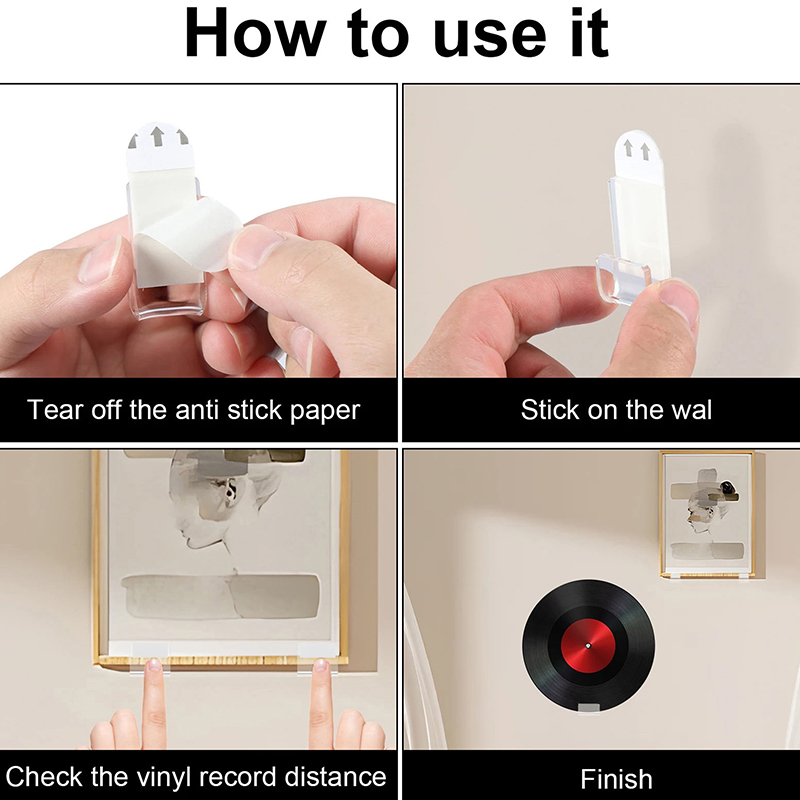 How to use it

Tear off the anti stick paper

Stick on the wal

Check the vinyl record distance

Finish