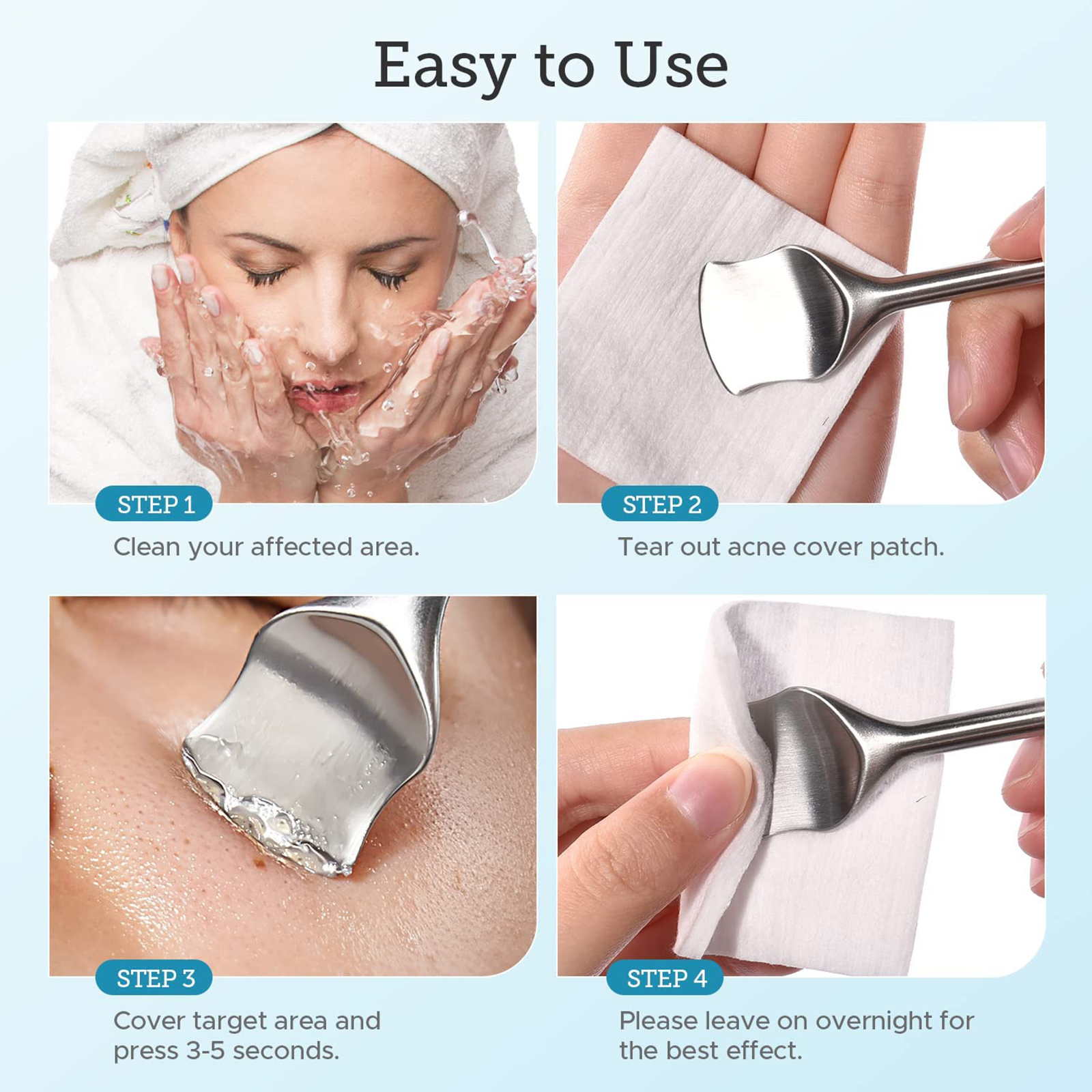 Easy to Use

STEP 1
Clean your affected area.

STEP 2
Tear out acne cover patch.

STEP 3
Cover target area and press 3-5 seconds.

STEP 4
Please leave on overnight for the best effect.