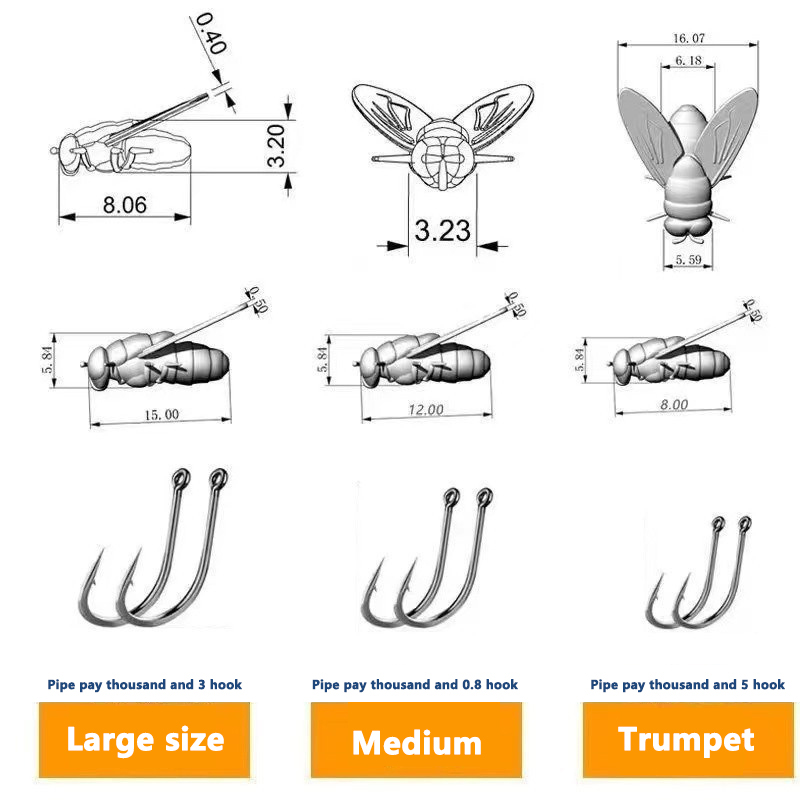 0.40
3.20
8.06
3.23
16.07
6.18
5.59
0.50
5.84
15.00
0.50
5.84
12.00
0.50
5.84
8.00
Pipe pay thousand and 3 hook
Large size
Pipe pay thousand and 0.8 hook
Medium
Pipe pay thousand and 5 hook
Trumpet