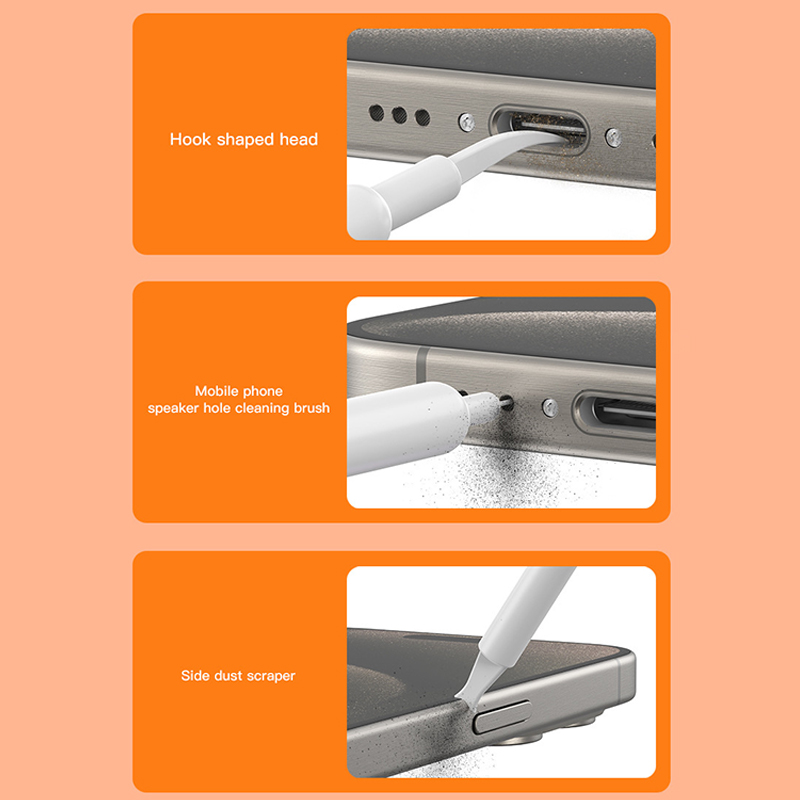 Hook shaped head

Mobile phone speaker hole cleaning brush

Side dust scraper