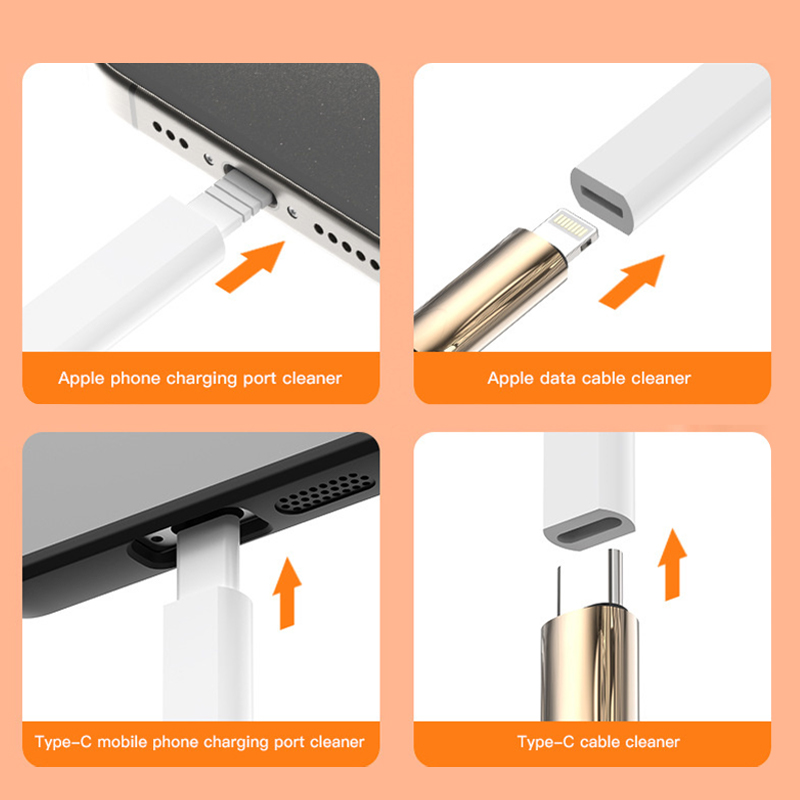 Apple phone charging port cleaner

Apple data cable cleaner

Type-C mobile phone charging port cleaner

Type-C cable cleaner