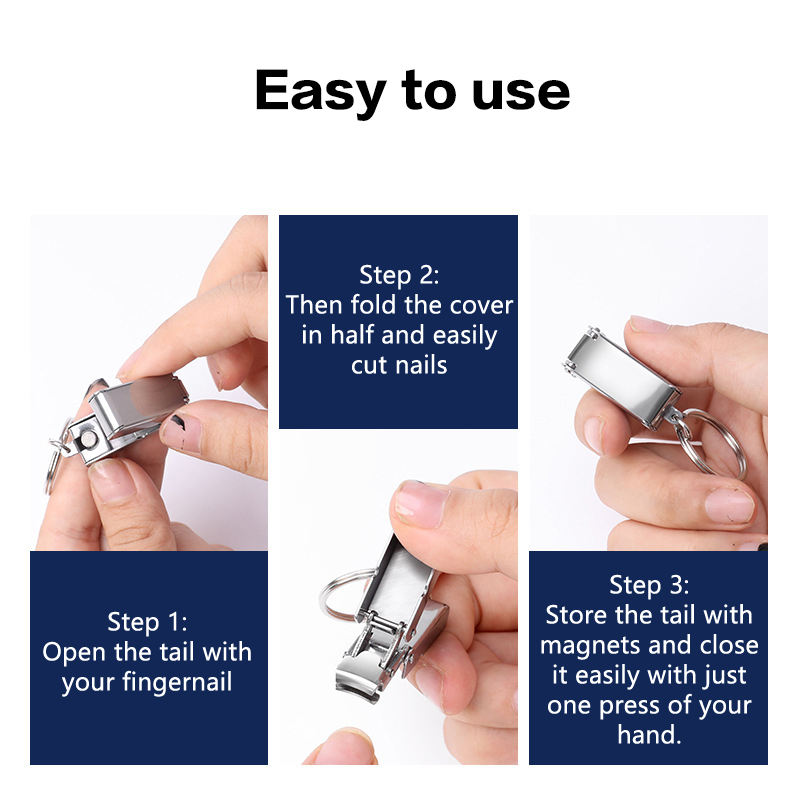 Easy to use

Step 1:
Open the tail with your fingernail

Step 2:
Then fold the cover in half and easily cut nails

Step 3:
Store the tail with magnets and close it easily with just one press of your hand.