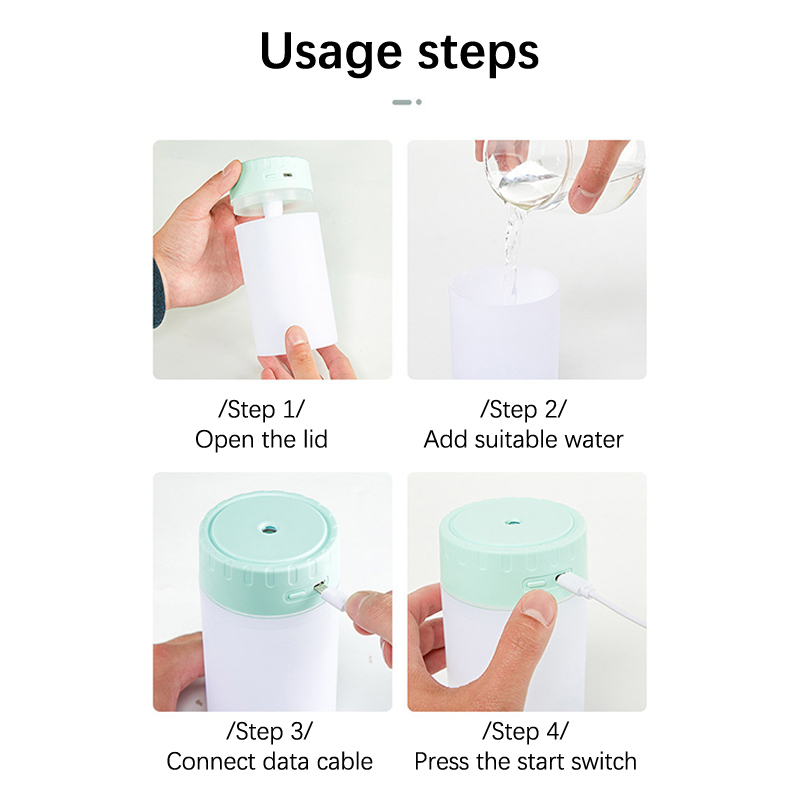 Usage steps

/Step 1/
Open the lid

/Step 2/
Add suitable water

/Step 3/
Connect data cable

/Step 4/
Press the start switch