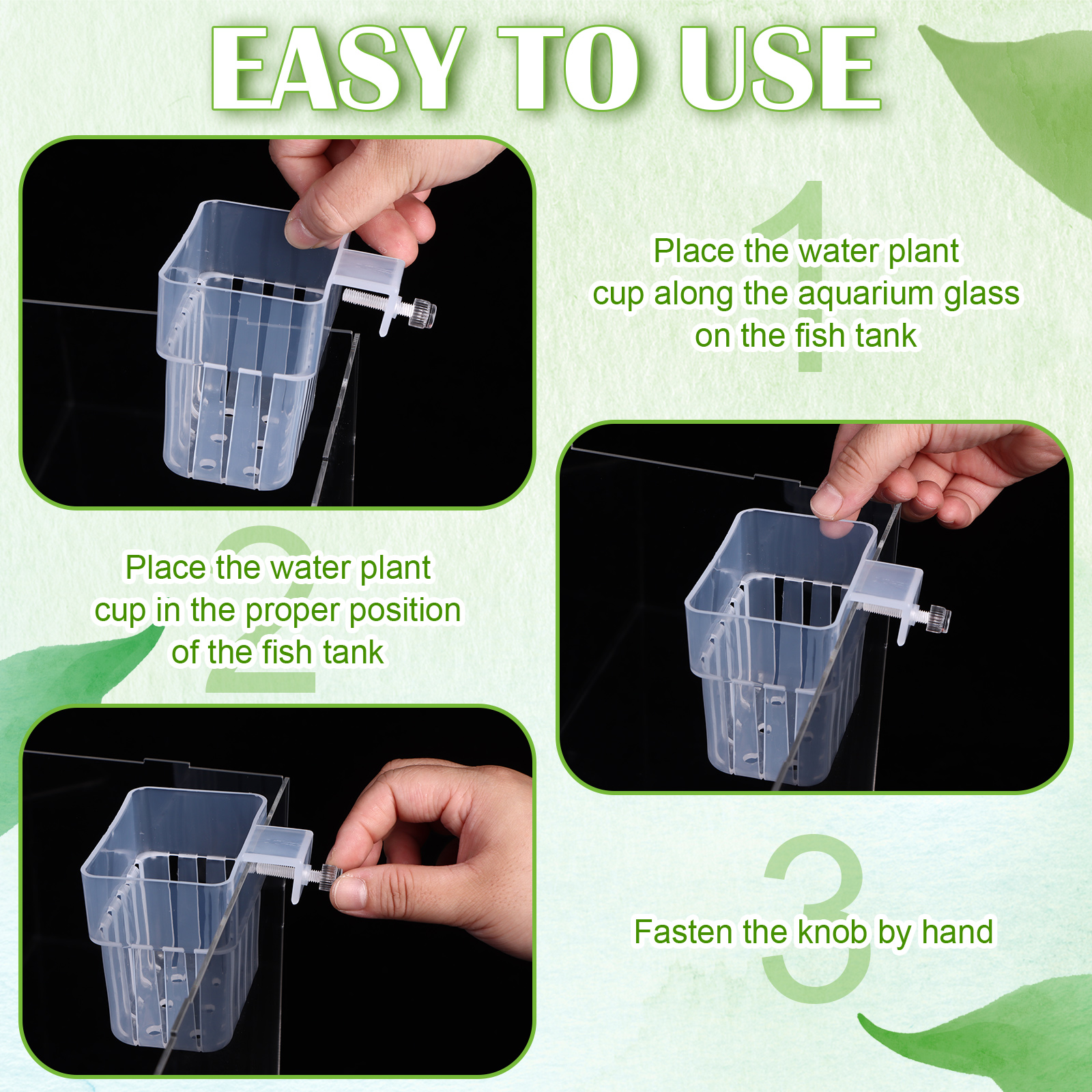 EASY TO USE

1
Place the water plant cup along the aquarium glass on the fish tank

2
Place the water plant cup in the proper position of the fish tank

3
Fasten the knob by hand