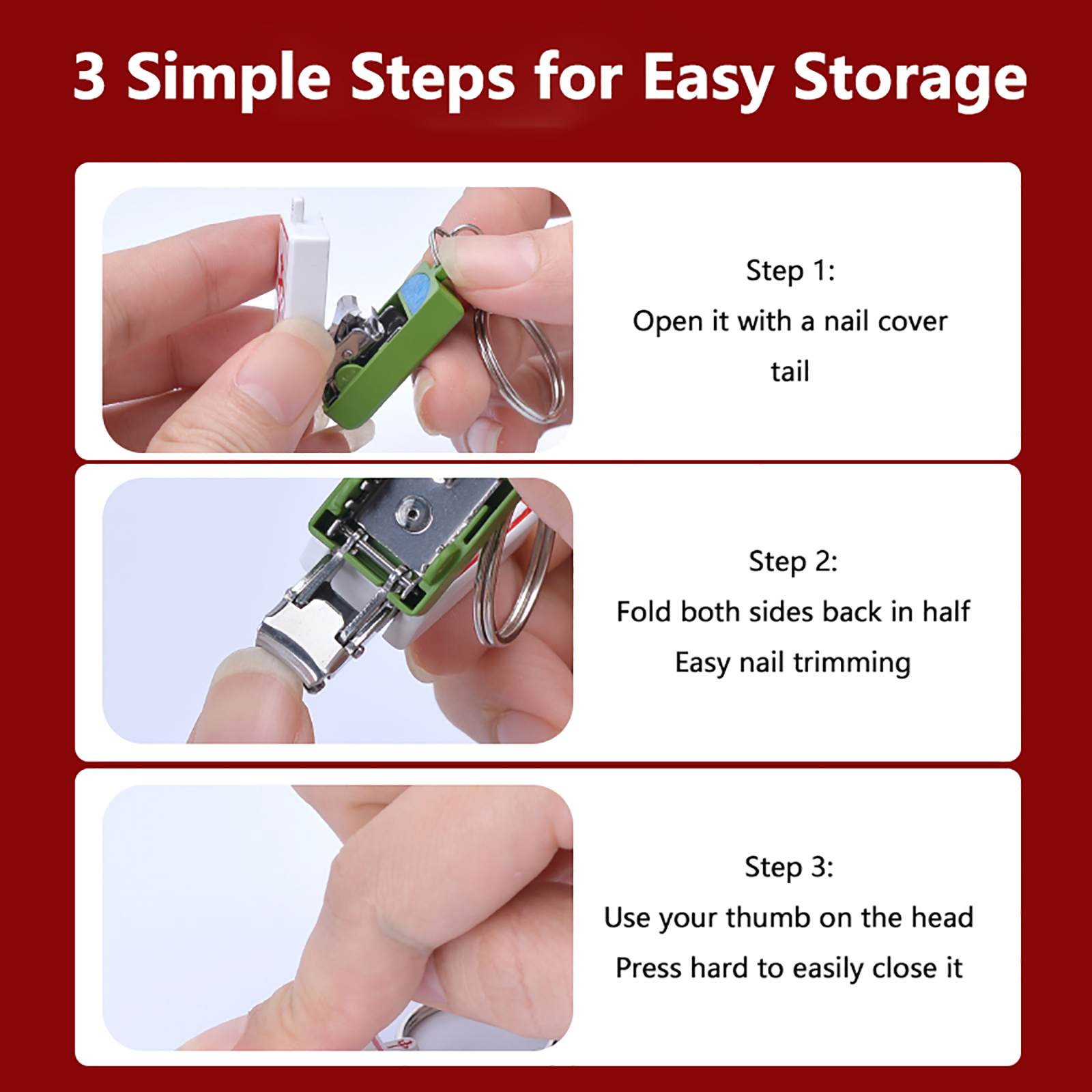 3 Simple Steps for Easy Storage

Step 1:
Open it with a nail cover tail

Step 2:
Fold both sides back in half
Easy nail trimming

Step 3:
Use your thumb on the head
Press hard to easily close it