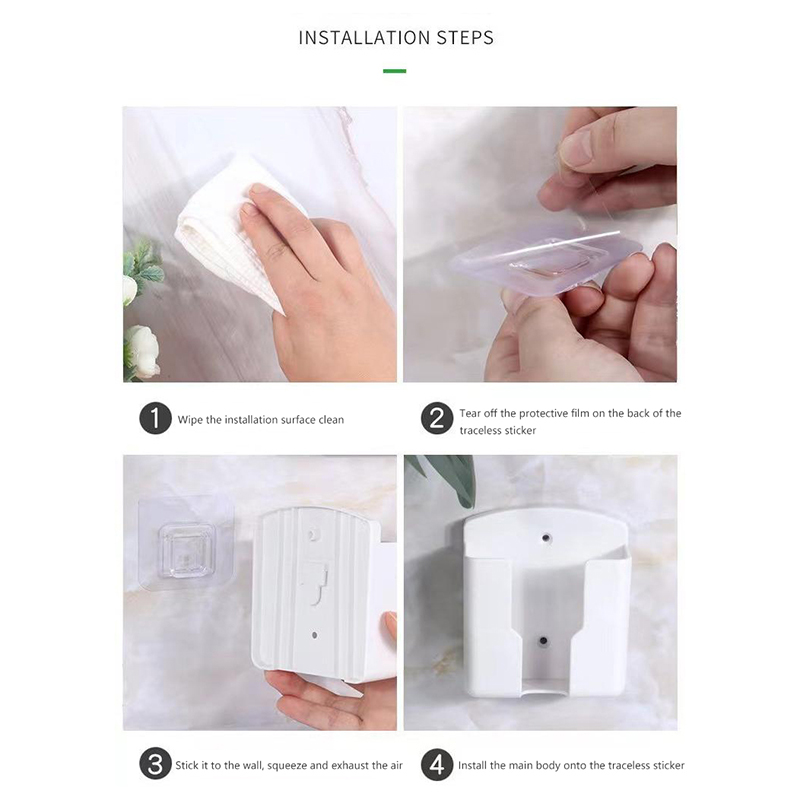 INSTALLATION STEPS

1 Wipe the installation surface clean

2 Tear off the protective film on the back of the traceless sticker

3 Stick it to the wall, squeeze and exhaust the air

4 Install the main body onto the traceless sticker