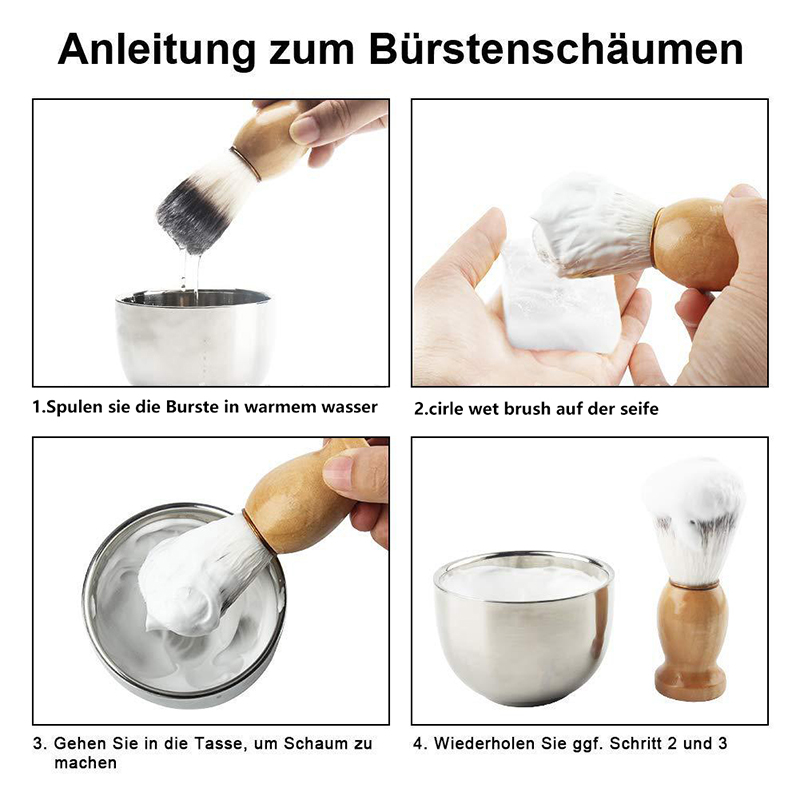 Anleitung zum Bürstenschäumen

1.Spulen sie die Burste in warmem wasser

2.cirle wet brush auf der seife

3. Gehen Sie in die Tasse, um Schaum zu machen

4. Wiederholen Sie ggf. Schritt 2 und 3