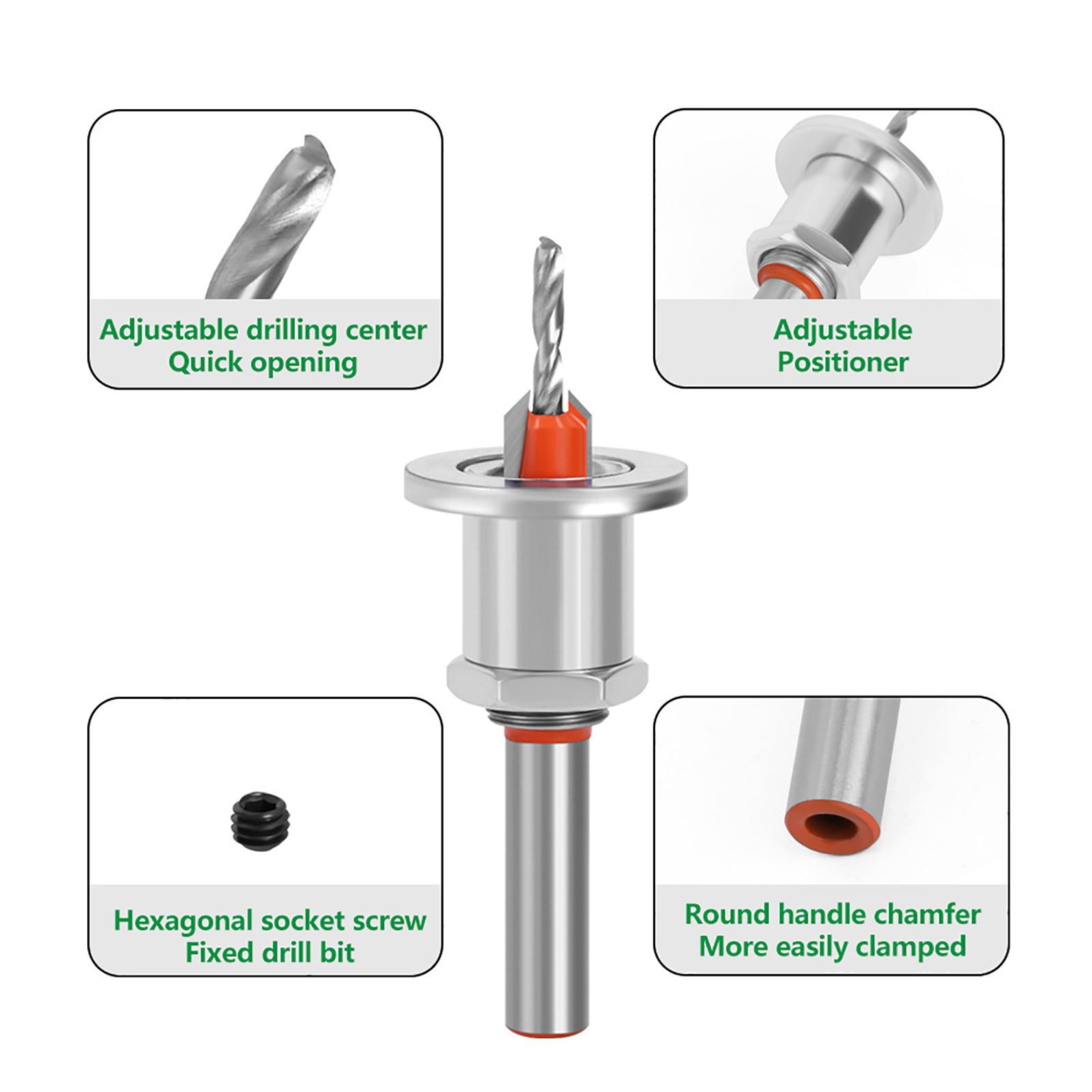 Adjustable drilling center
Quick opening

Adjustable
Positioner

Hexagonal socket screw
Fixed drill bit

Round handle chamfer
More easily clamped