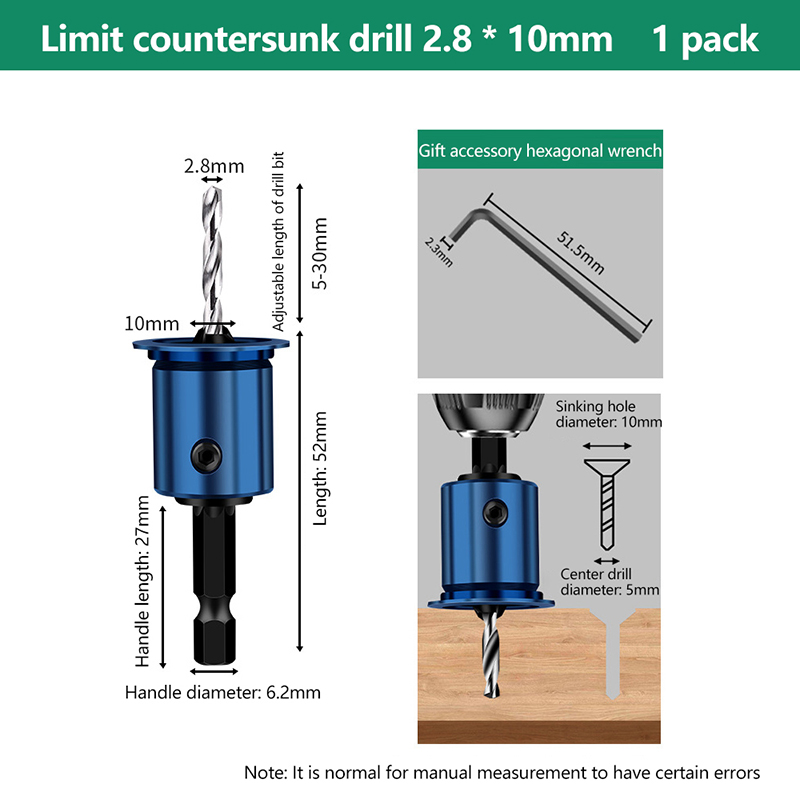 Limit countersunk drill 2.8 * 10mm 1 pack

2.8mm

Adjustable length of drill bit

5-30mm

10mm

Length: 52mm

Handle length: 27mm

Handle diameter: 6.2mm

Gift accessory hexagonal wrench

2.3mm

51.5mm

Sinking hole diameter: 10mm

Center drill diameter: 5mm

Note: It is normal for manual measurement to have certain errors