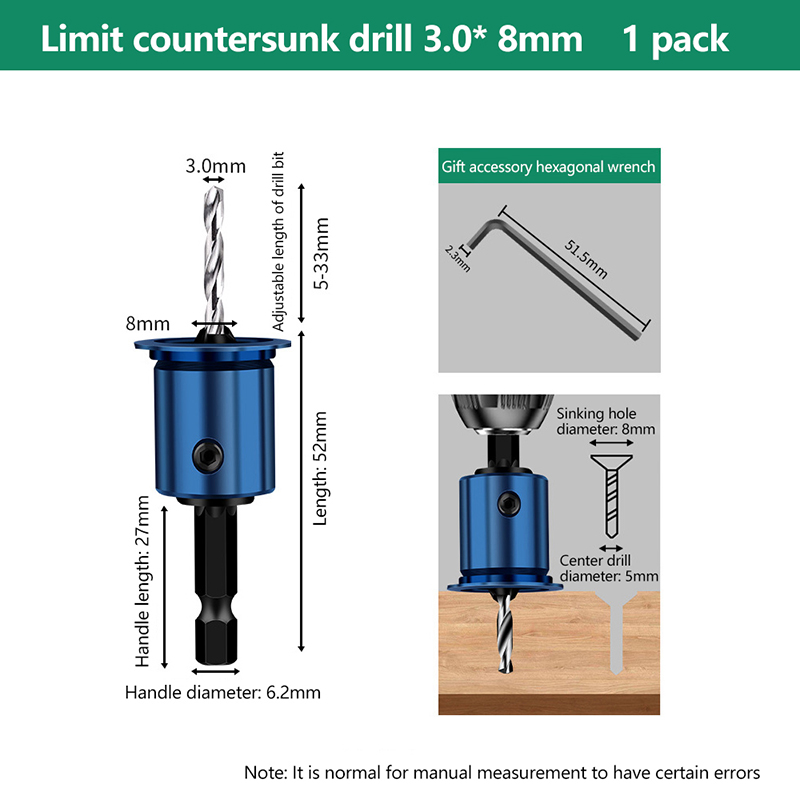 Limit countersunk drill 3.0* 8mm 1 pack

3.0mm

Adjustable length of drill bit

5-33mm

8mm

Length: 52mm

Handle length: 27mm

Handle diameter: 6.2mm

Gift accessory hexagonal wrench

2.3mm

51.5mm

Sinking hole diameter: 8mm

Center drill diameter: 5mm

Note: It is normal for manual measurement to have certain errors