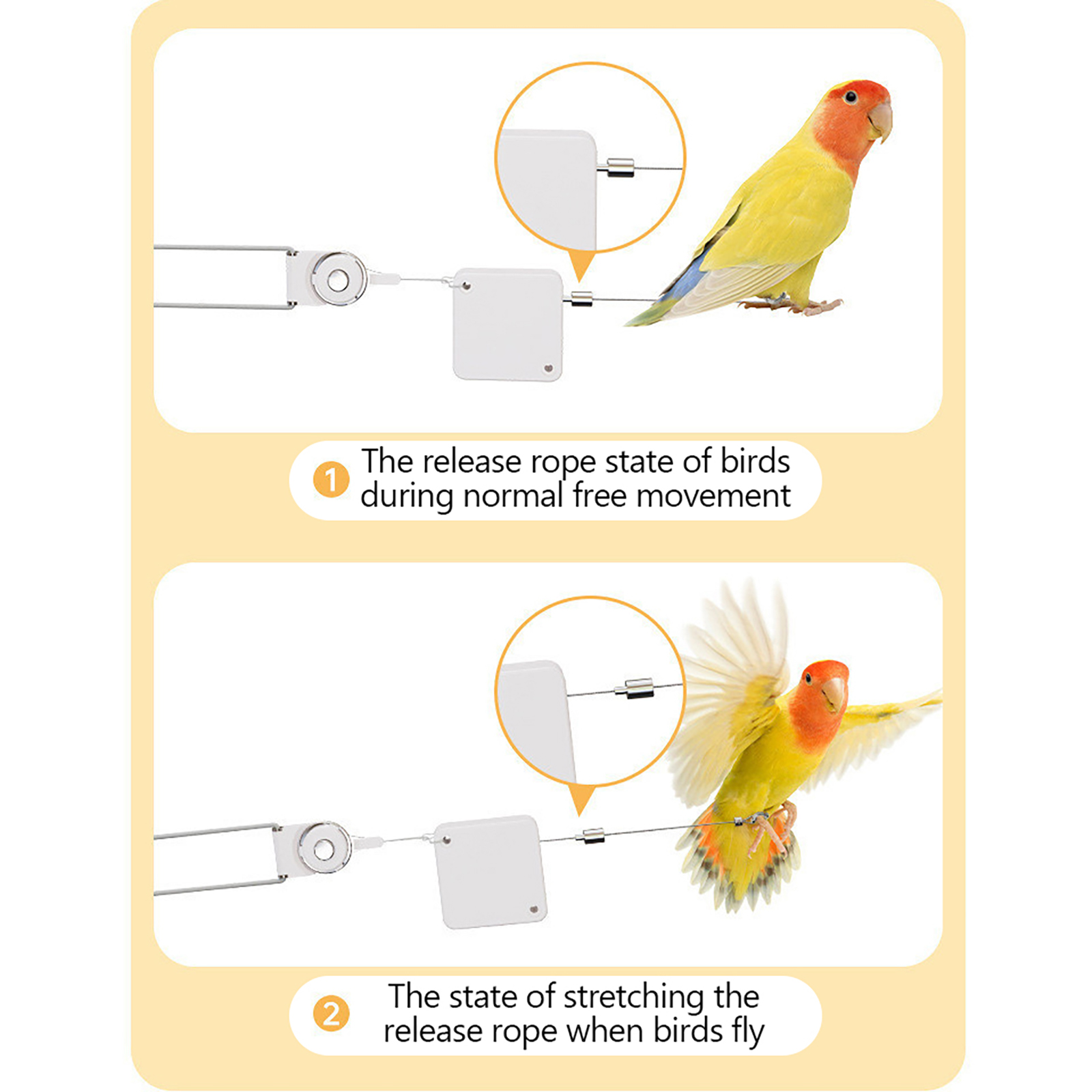 1 The release rope state of birds during normal free movement

2 The state of stretching the release rope when birds fly