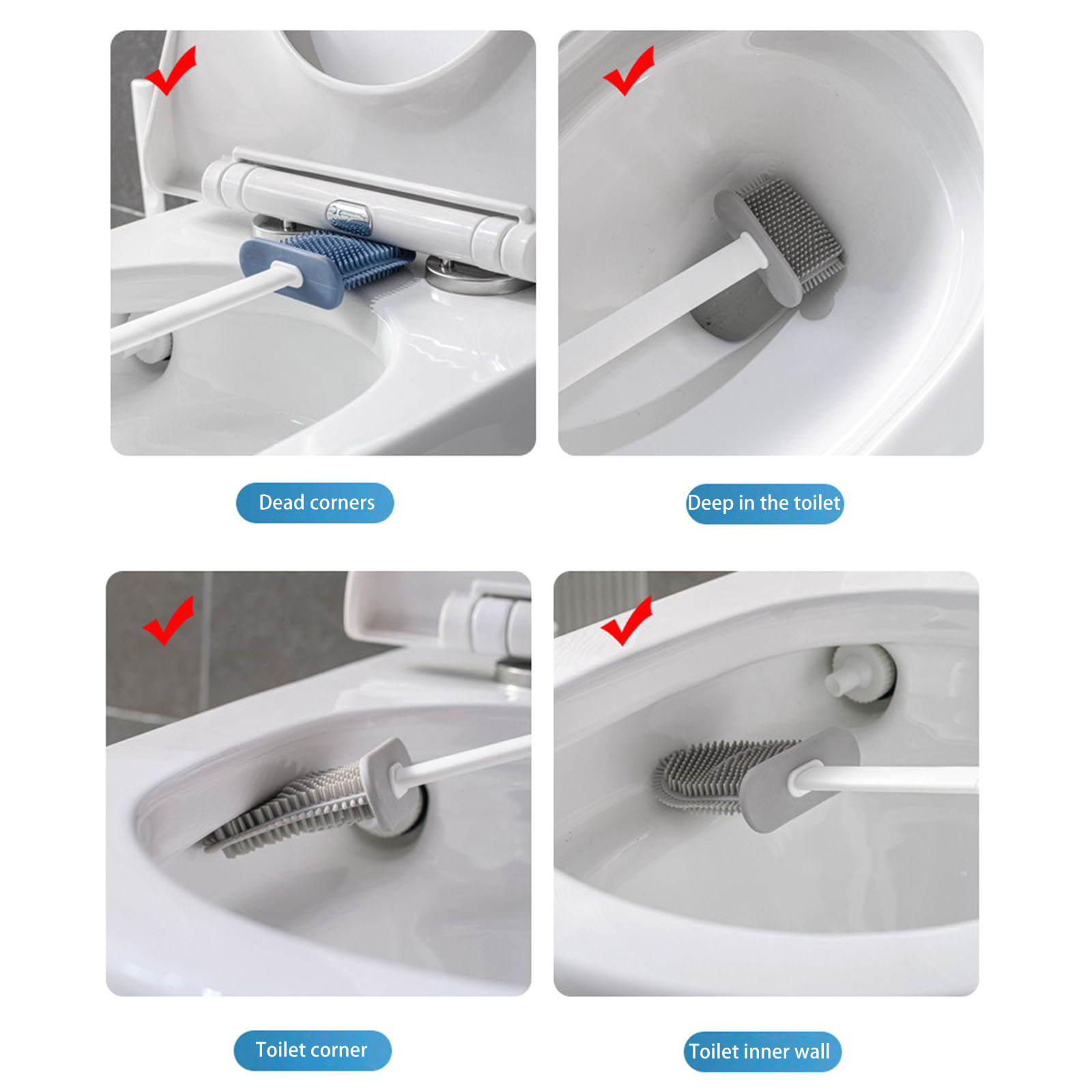 Dead corners

Deep in the toilet

Toilet corner

Toilet inner wall