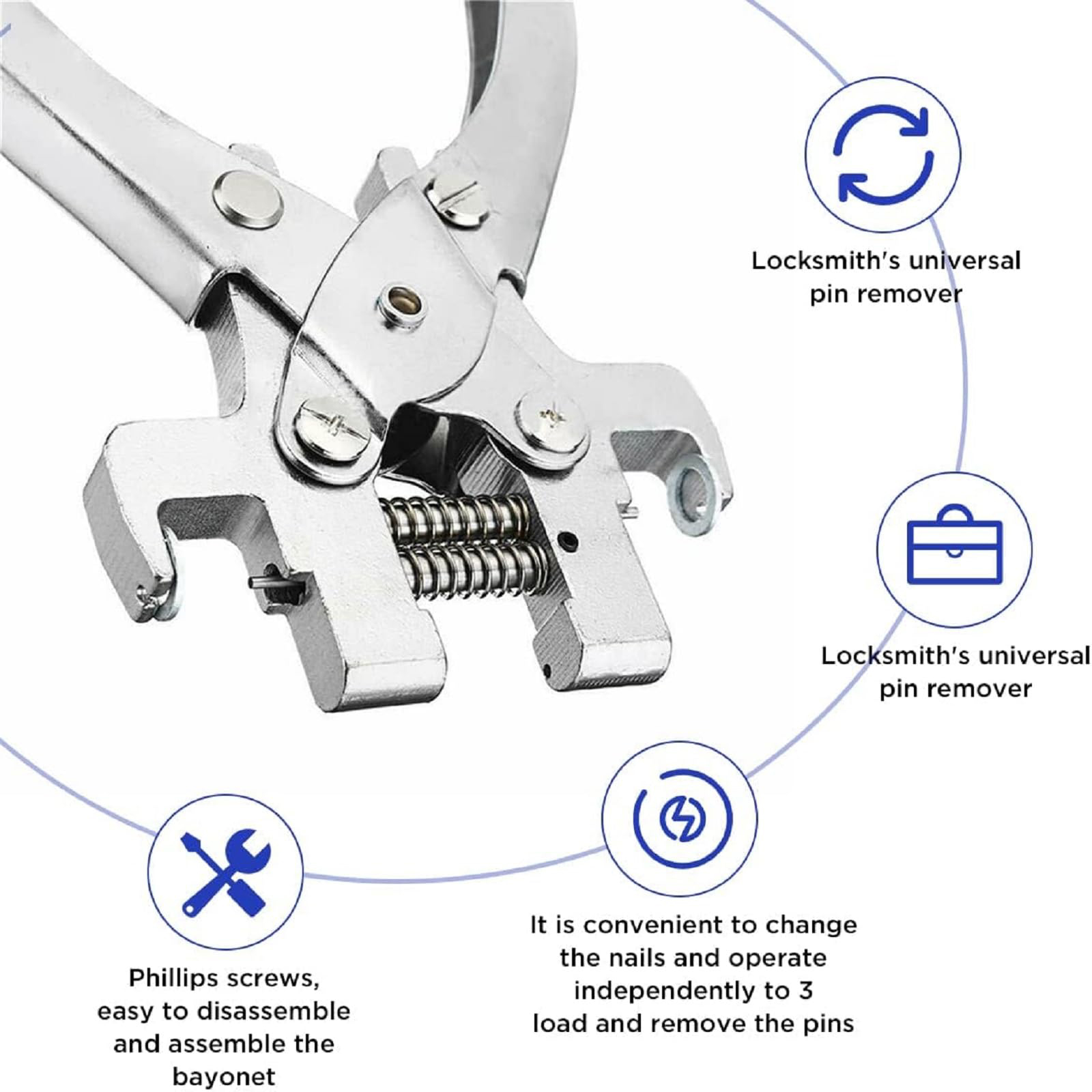 Locksmith's universal pin remover

Locksmith's universal pin remover

Phillips screws, easy to disassemble and assemble the bayonet

It is convenient to change the nails and operate independently to 3 load and remove the pins