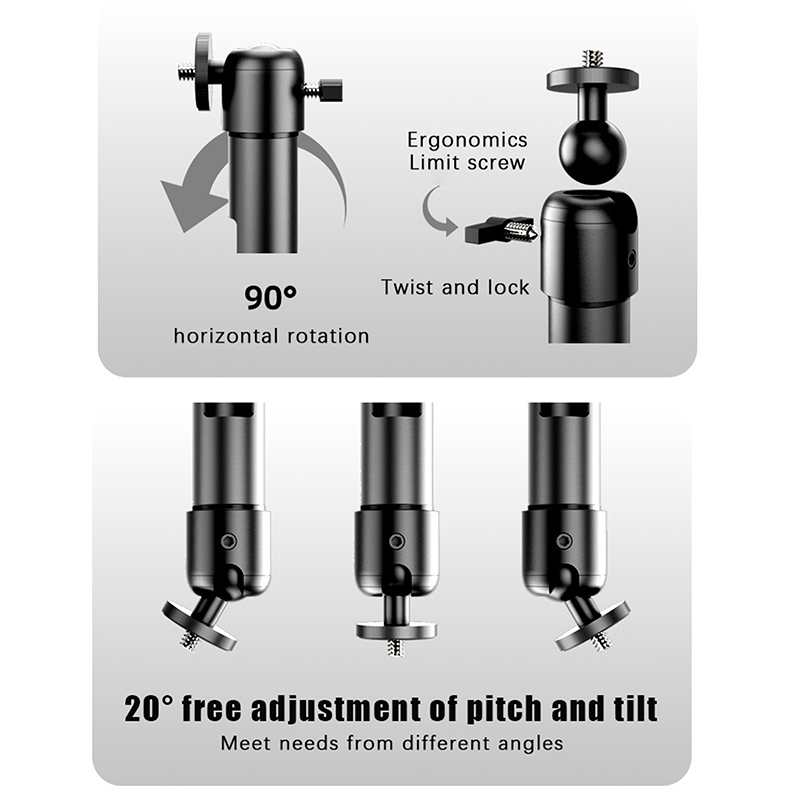 Ergonomics
Limit screw

Twist and lock

90°
horizontal rotation

20° free adjustment of pitch and tilt
Meet needs from different angles