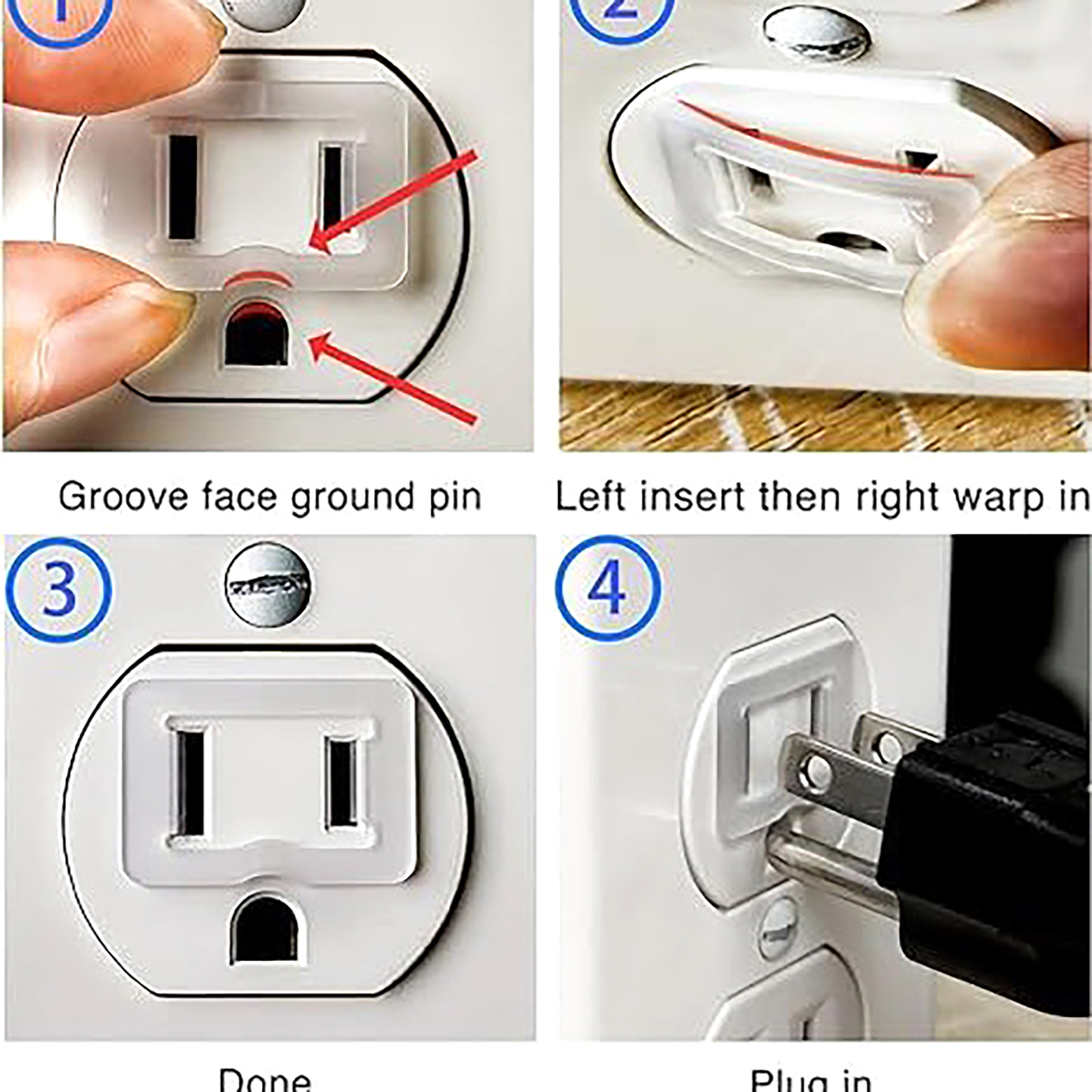 1

2

Groove face ground pin

Left insert then right warp in

3

4

Done

Plug in