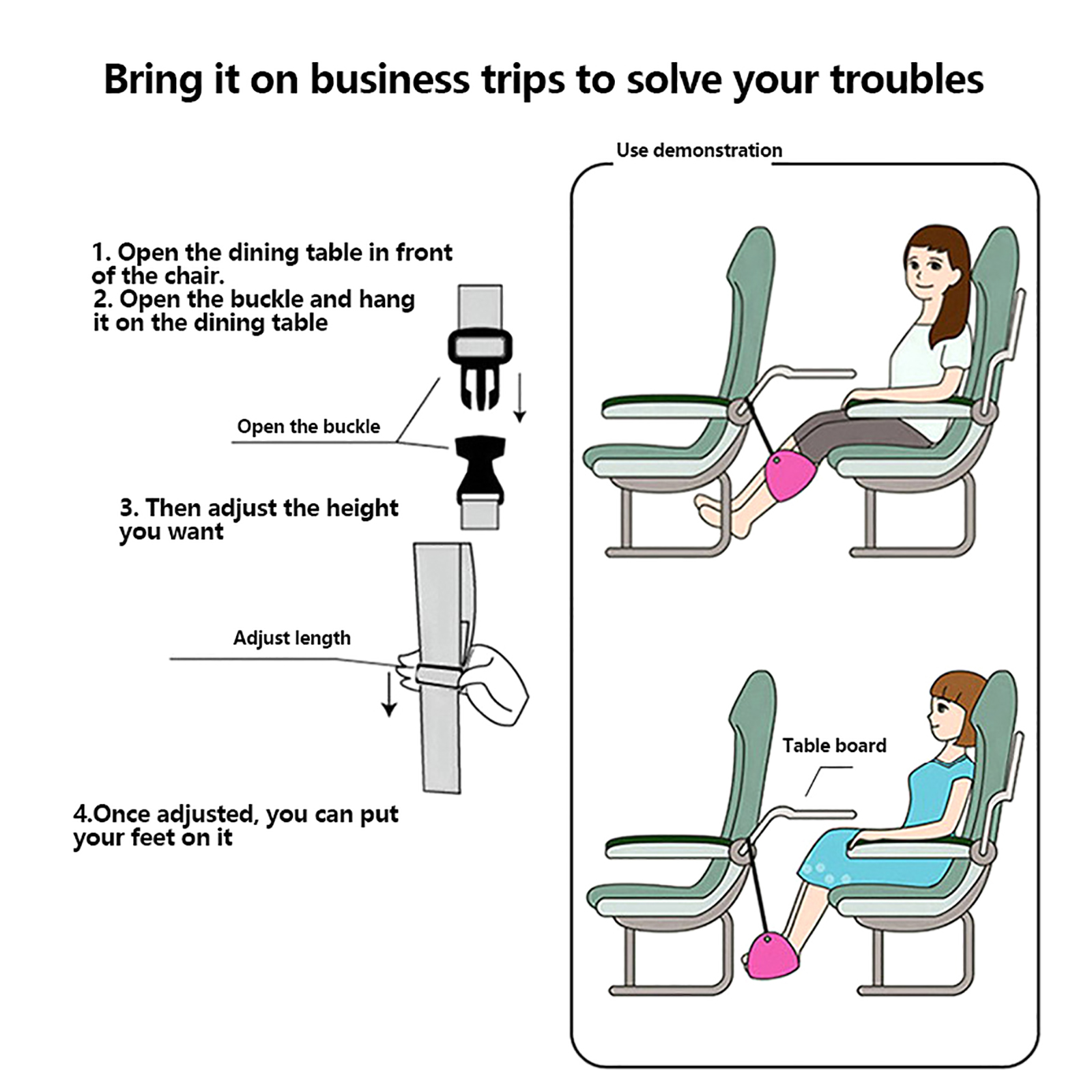 Bring it on business trips to solve your troubles

1. Open the dining table in front of the chair.
2. Open the buckle and hang it on the dining table

Open the buckle

3. Then adjust the height you want

Adjust length

4.Once adjusted, you can put your feet on it

Use demonstration

Table board