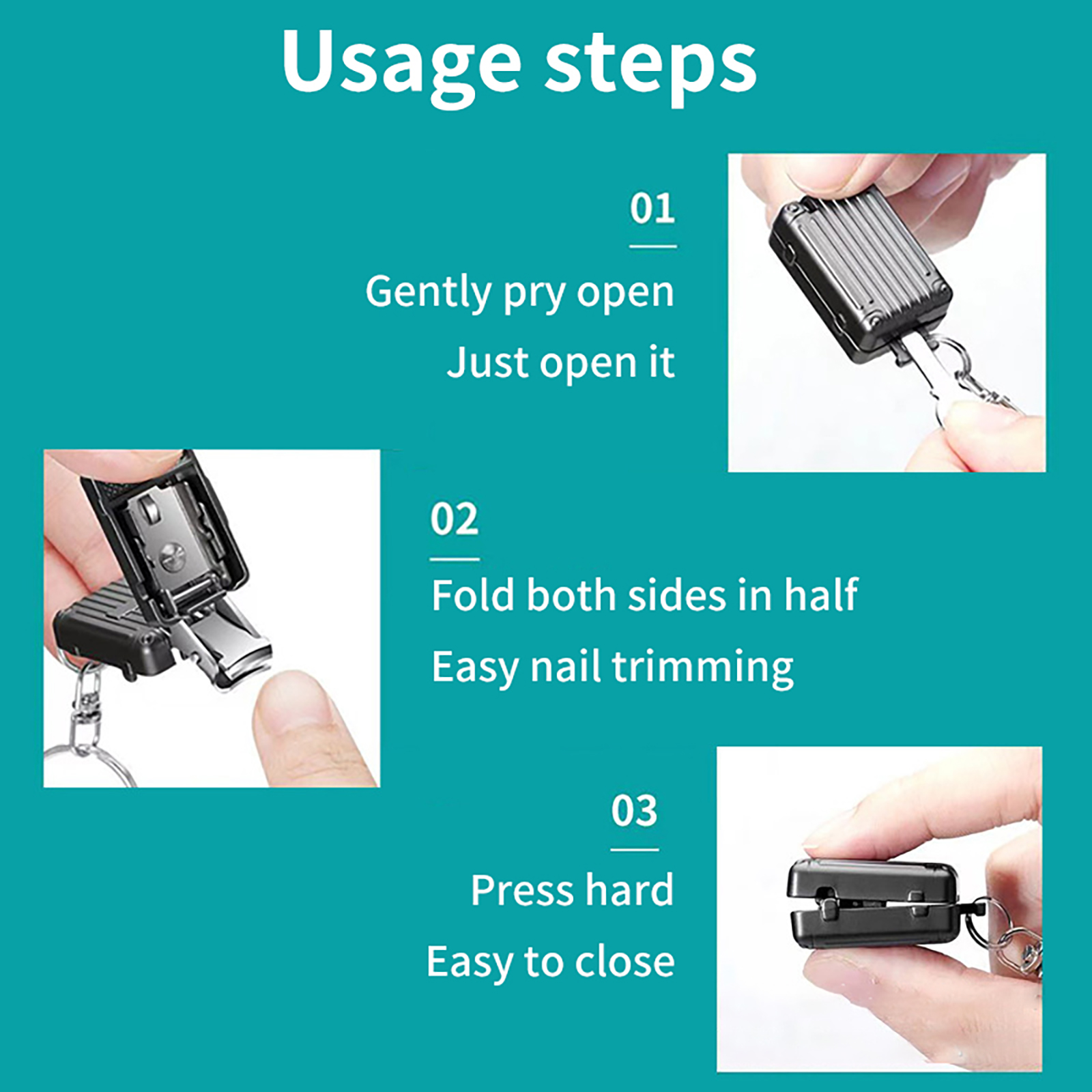 Usage steps

01

Gently pry open

Just open it

02

Fold both sides in half

Easy nail trimming

03

Press hard

Easy to close