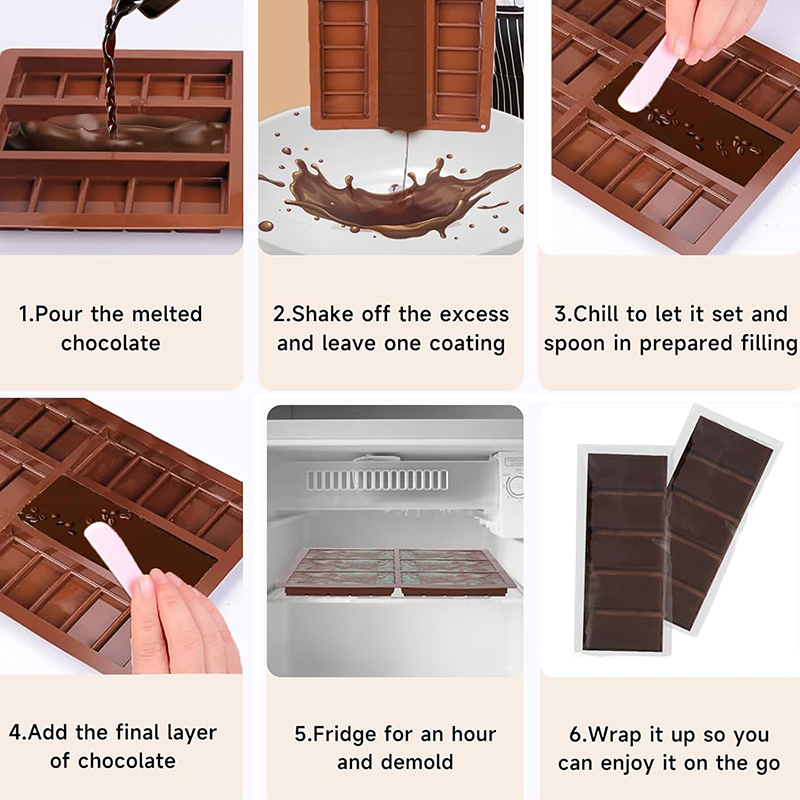 1.Pour the melted chocolate

2.Shake off the excess and leave one coating

3.Chill to let it set and spoon in prepared filling

4.Add the final layer of chocolate

5.Fridge for an hour and demold

6.Wrap it up so you can enjoy it on the go