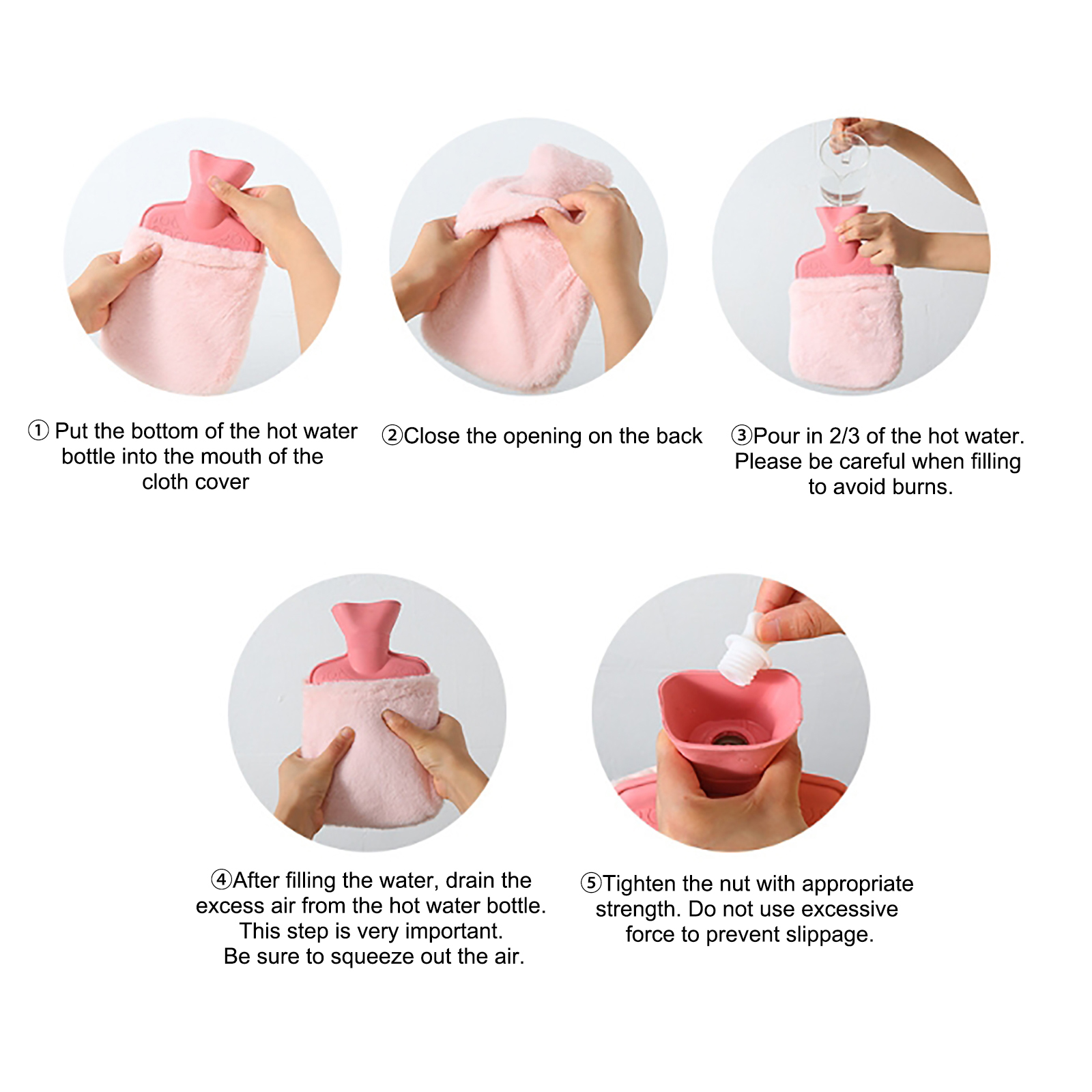 ① Put the bottom of the hot water bottle into the mouth of the cloth cover

②Close the opening on the back

③Pour in 2/3 of the hot water. Please be careful when filling to avoid burns.

④After filling the water, drain the excess air from the hot water bottle. This step is very important. Be sure to squeeze out the air.

⑤Tighten the nut with appropriate strength. Do not use excessive force to prevent slippage.