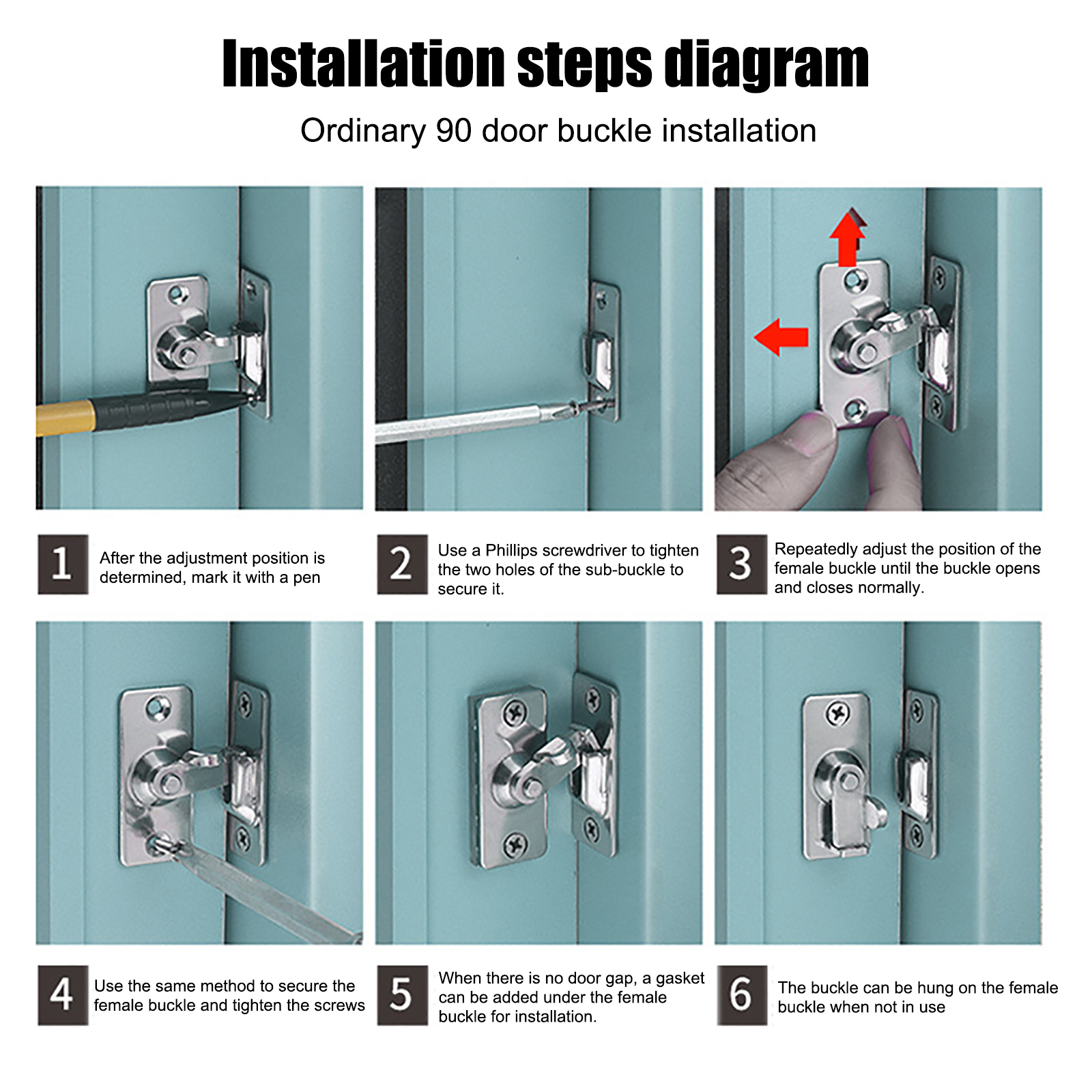 Installation steps diagram

Ordinary 90 door buckle installation

1 After the adjustment position is determined, mark it with a pen

2 Use a Phillips screwdriver to tighten the two holes of the sub-buckle to secure it.

3 Repeatedly adjust the position of the female buckle until the buckle opens and closes normally.

4 Use the same method to secure the female buckle and tighten the screws

5 When there is no door gap, a gasket can be added under the female buckle for installation.

6 The buckle can be hung on the female buckle when not in use