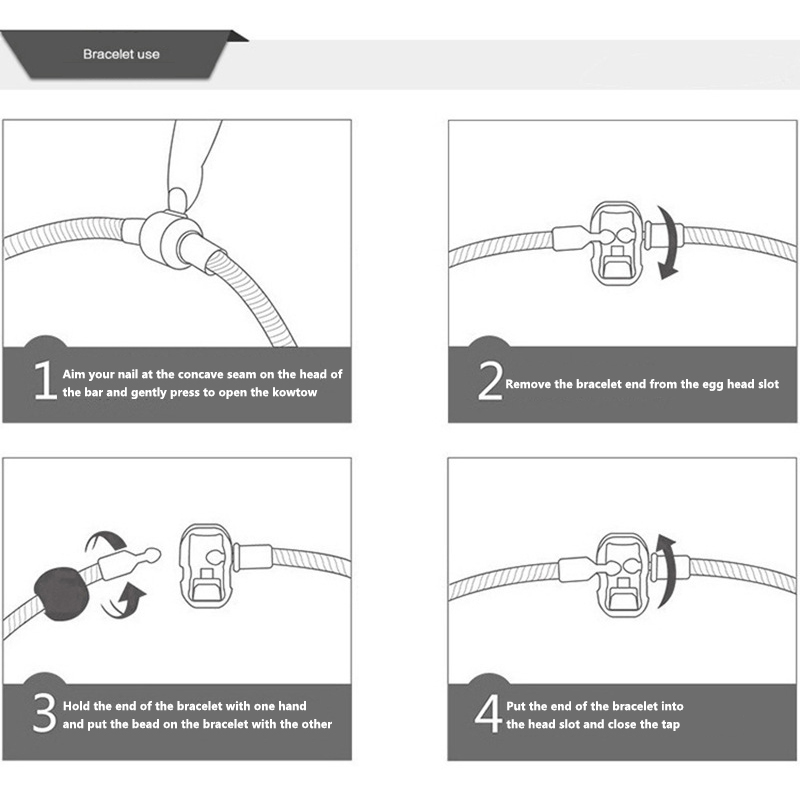 Bracelet use

1 Aim your nail at the concave seam on the head of the bar and gently press to open the kowtow

2 Remove the bracelet end from the egg head slot

3 Hold the end of the bracelet with one hand and put the bead on the bracelet with the other

4 Put the end of the bracelet into the head slot and close the tap