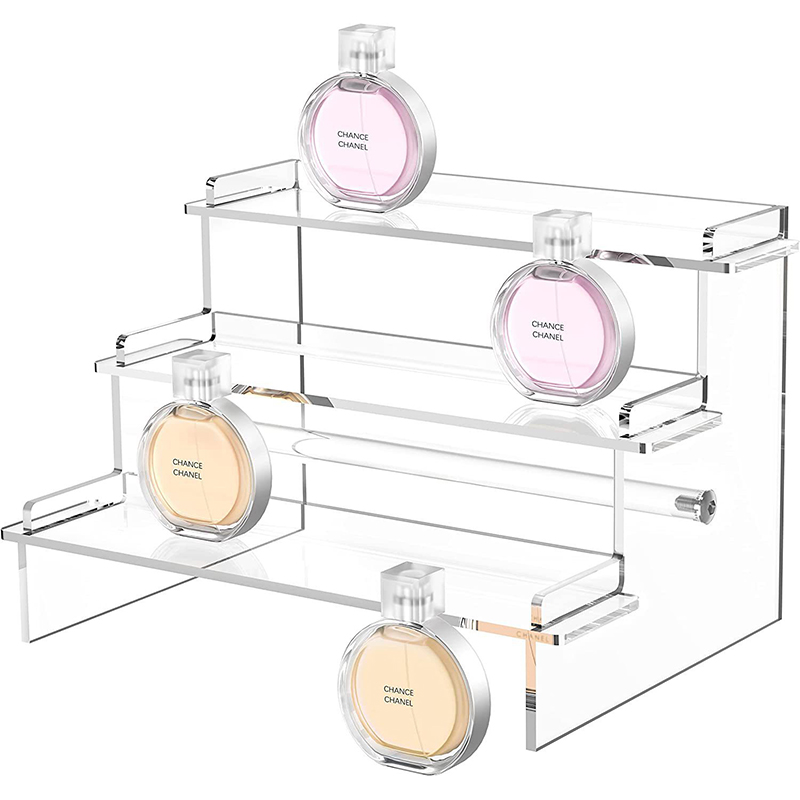 CHANCE
CHANEL

CHANCE
CHANEL

CHANCE
CHANEL

CHANCE
CHANEL