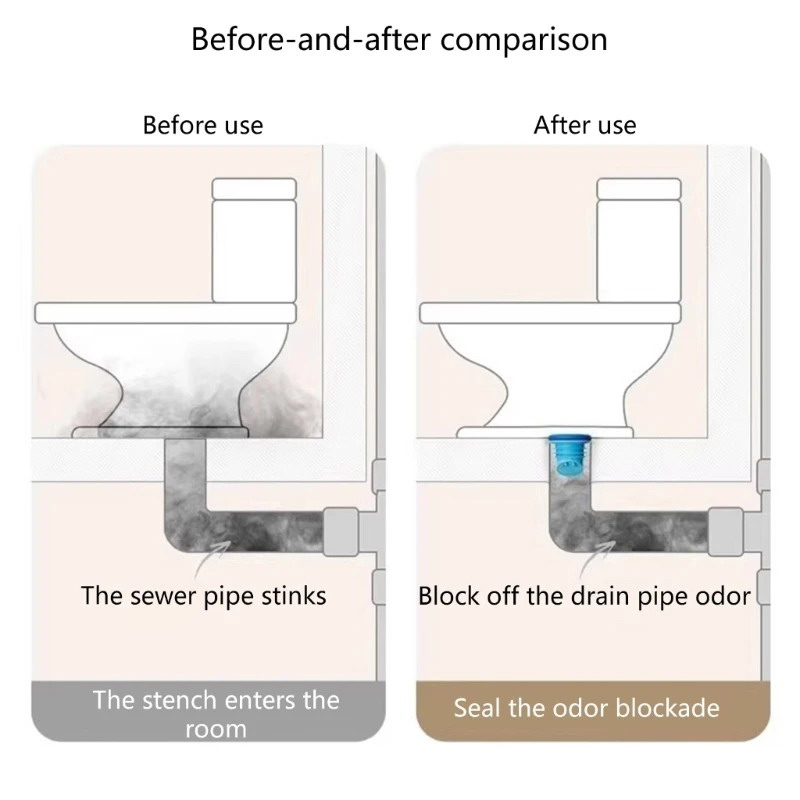 Before-and-after comparison

Before use

The sewer pipe stinks

The stench enters the room

After use

Block off the drain pipe odor

Seal the odor blockade