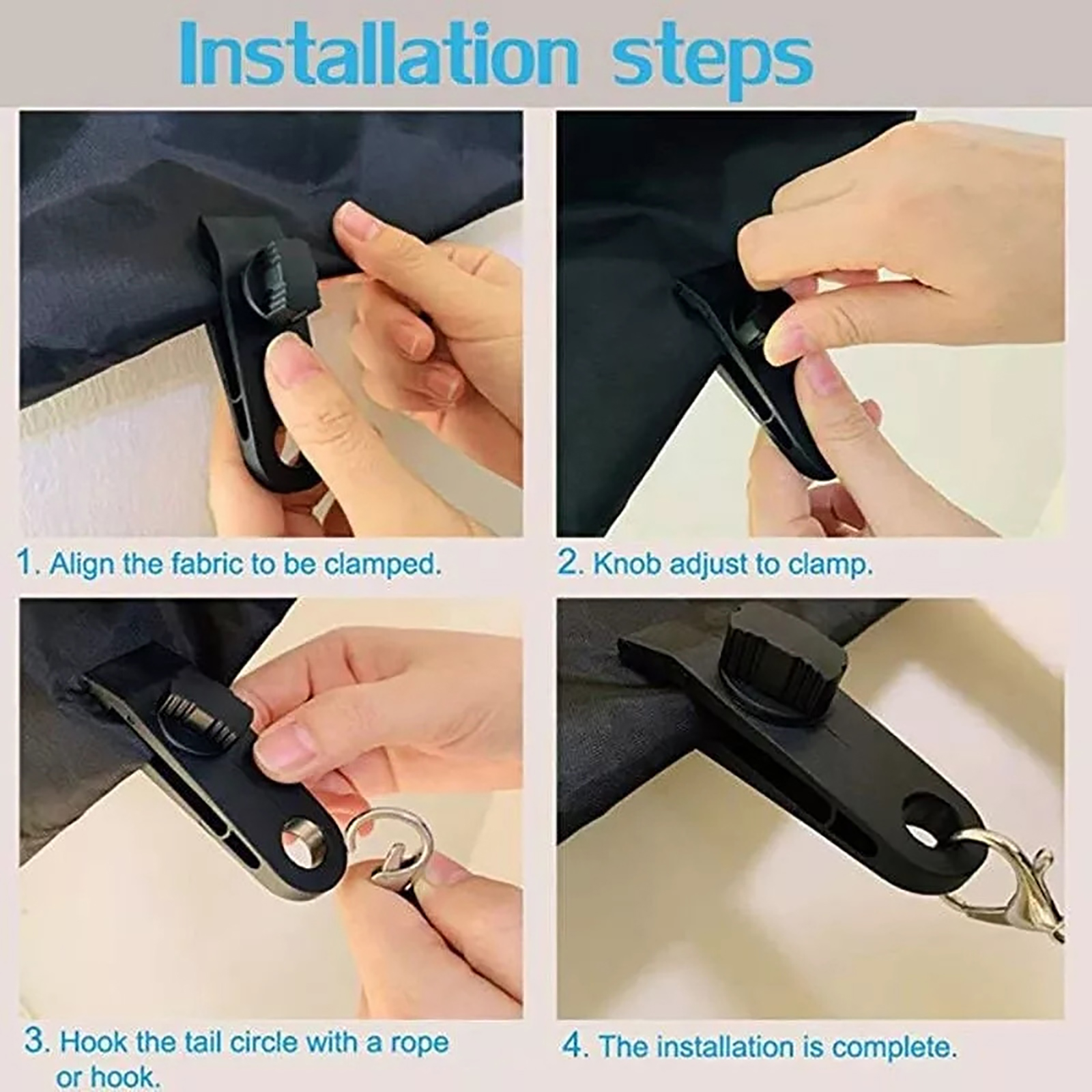 Installation steps

1. Align the fabric to be clamped.

2. Knob adjust to clamp.

3. Hook the tail circle with a rope or hook.

4. The installation is complete.