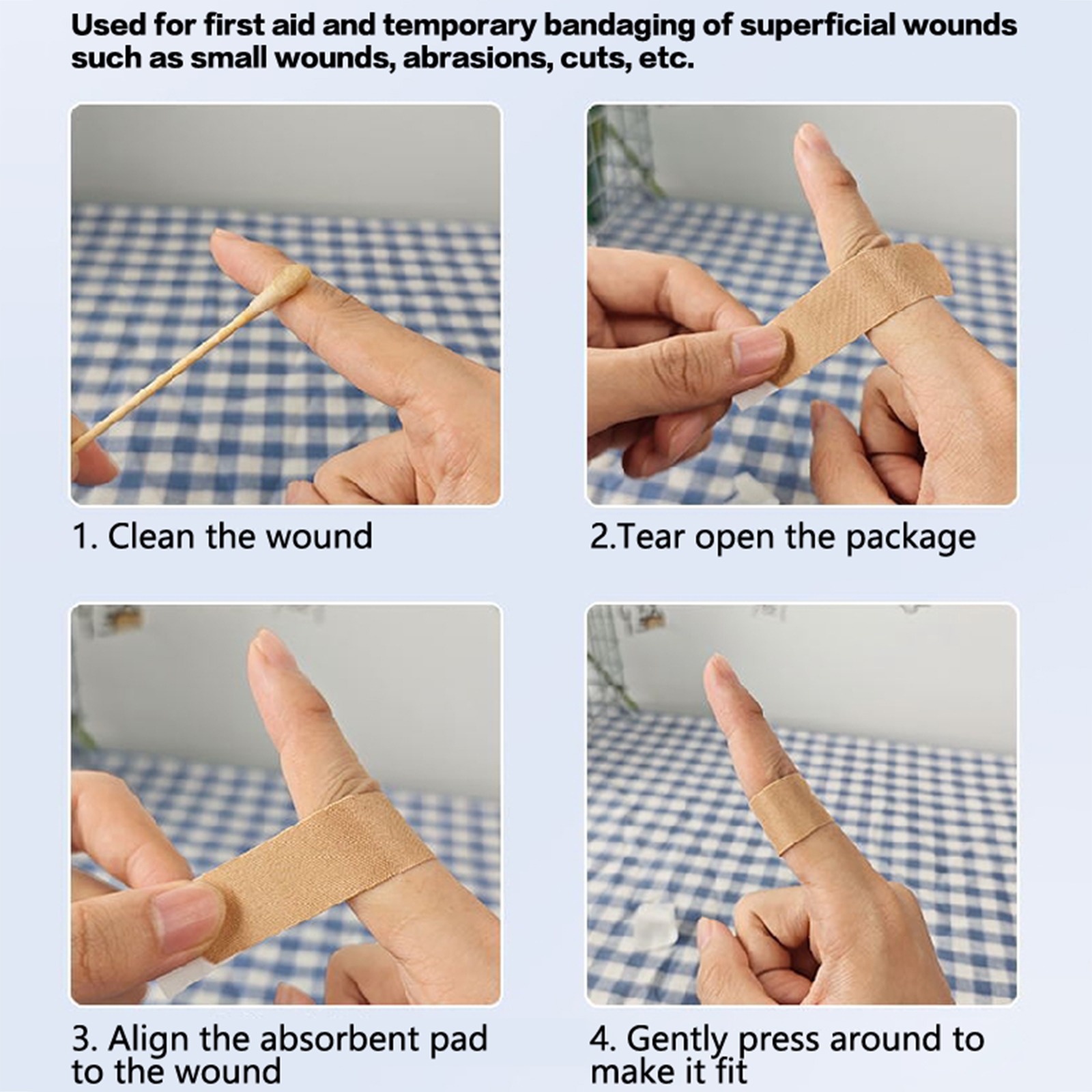 Used for first aid and temporary bandaging of superficial wounds such as small wounds, abrasions, cuts, etc.

1. Clean the wound

2.Tear open the package

3. Align the absorbent pad to the wound

4. Gently press around to make it fit