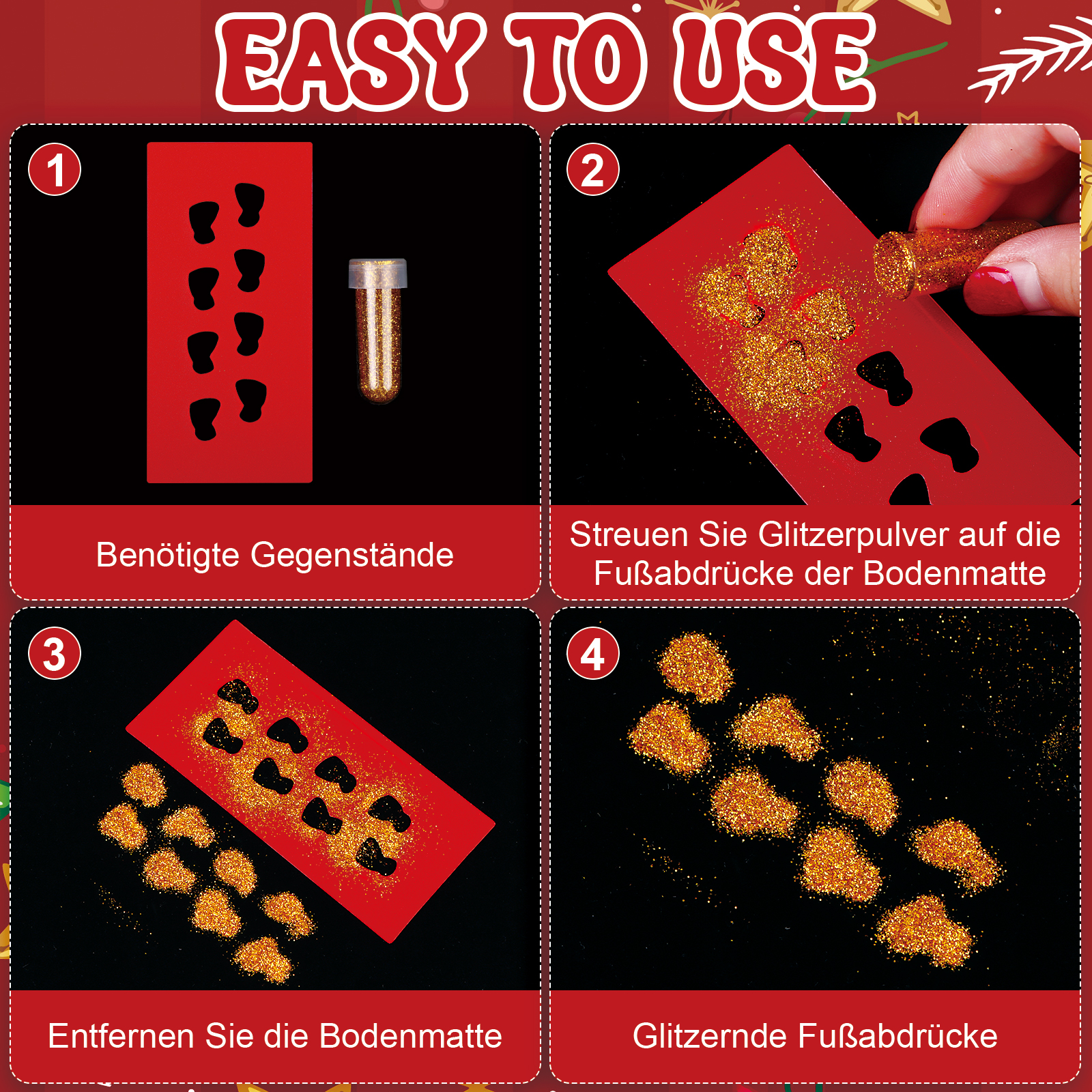 EASY TO USE

1

Benötigte Gegenstände

2

Streuen Sie Glitzerpulver auf die Fußabdrücke der Bodenmatte

3

Entfernen Sie die Bodenmatte

4

Glitzernde Fußabdrücke