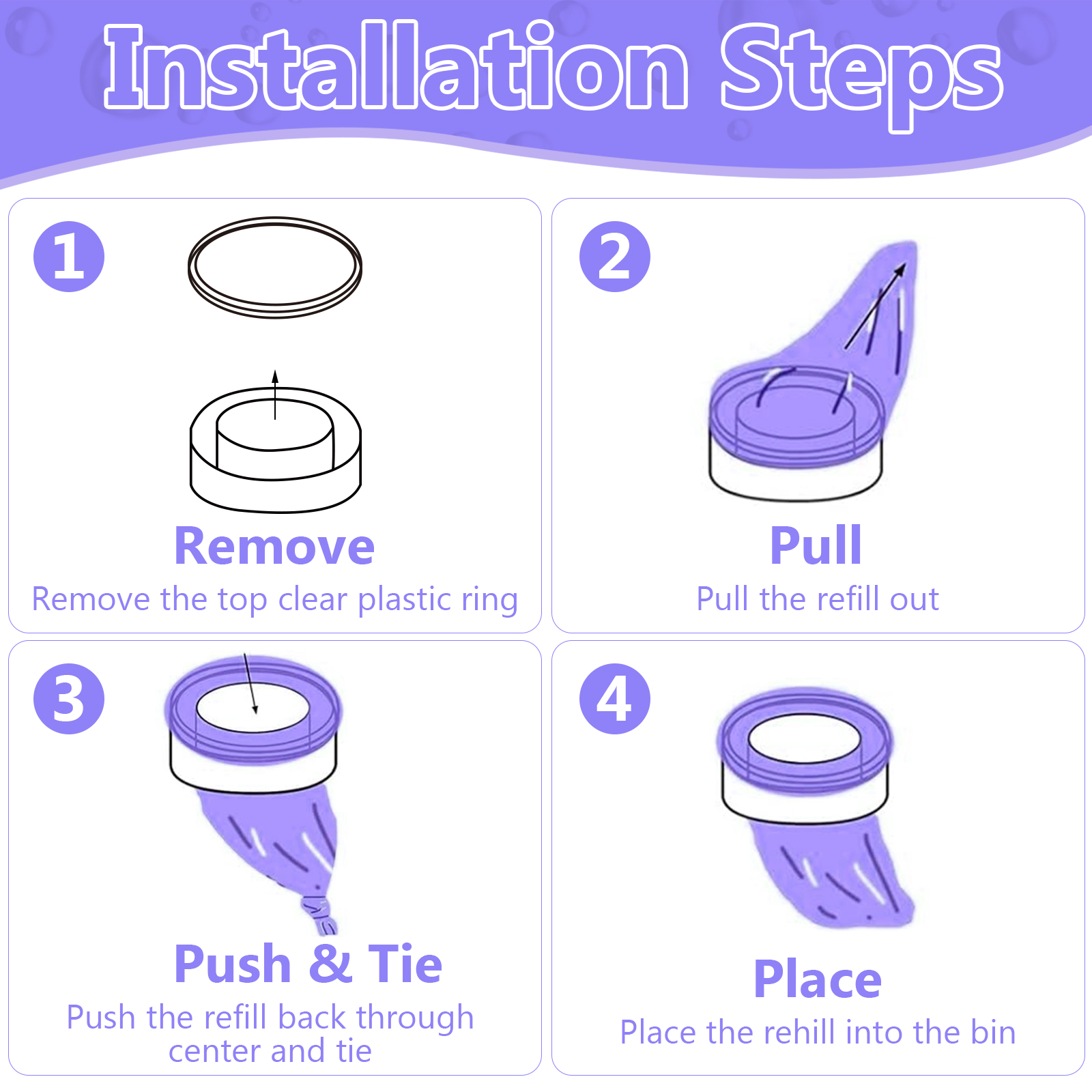 Installation Steps

1

Remove

Remove the top clear plastic ring

2

Pull

Pull the refill out

3

Push & Tie

Push the refill back through center and tie

4

Place

Place the rehill into the bin