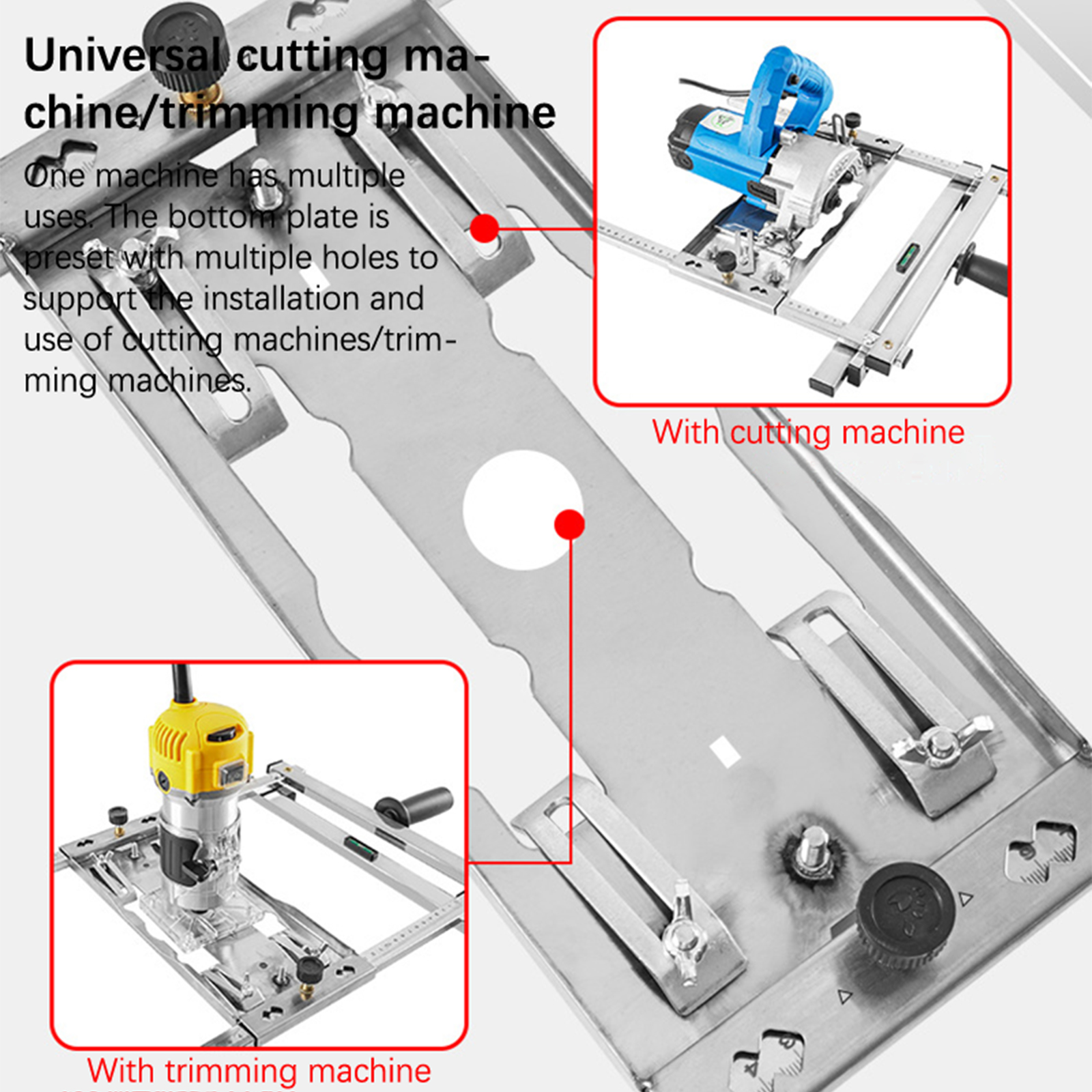 Universal cutting machine/trimming machine

One machine has multiple uses. The bottom plate is preset with multiple holes to support the installation and use of cutting machines/trimming machines.

With cutting machine

With trimming machine