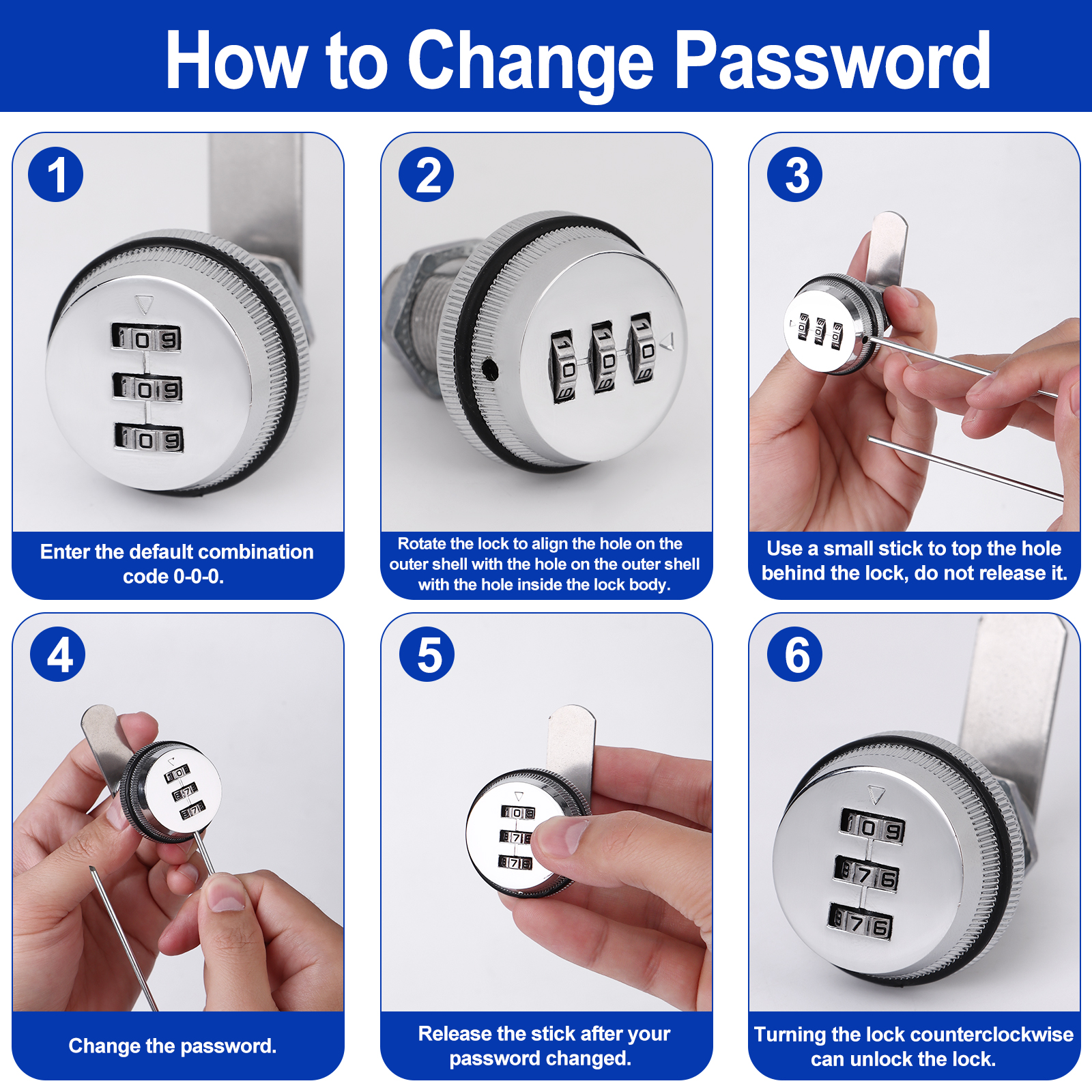 How to Change Password

1

Enter the default combination code 0-0-0.

2

Rotate the lock to align the hole on the outer shell with the hole on the outer shell with the hole inside the lock body.

3

Use a small stick to top the hole behind the lock, do not release it.

4

Change the password.

5

Release the stick after your password changed.

6

Turning the lock counterclockwise can unlock the lock.