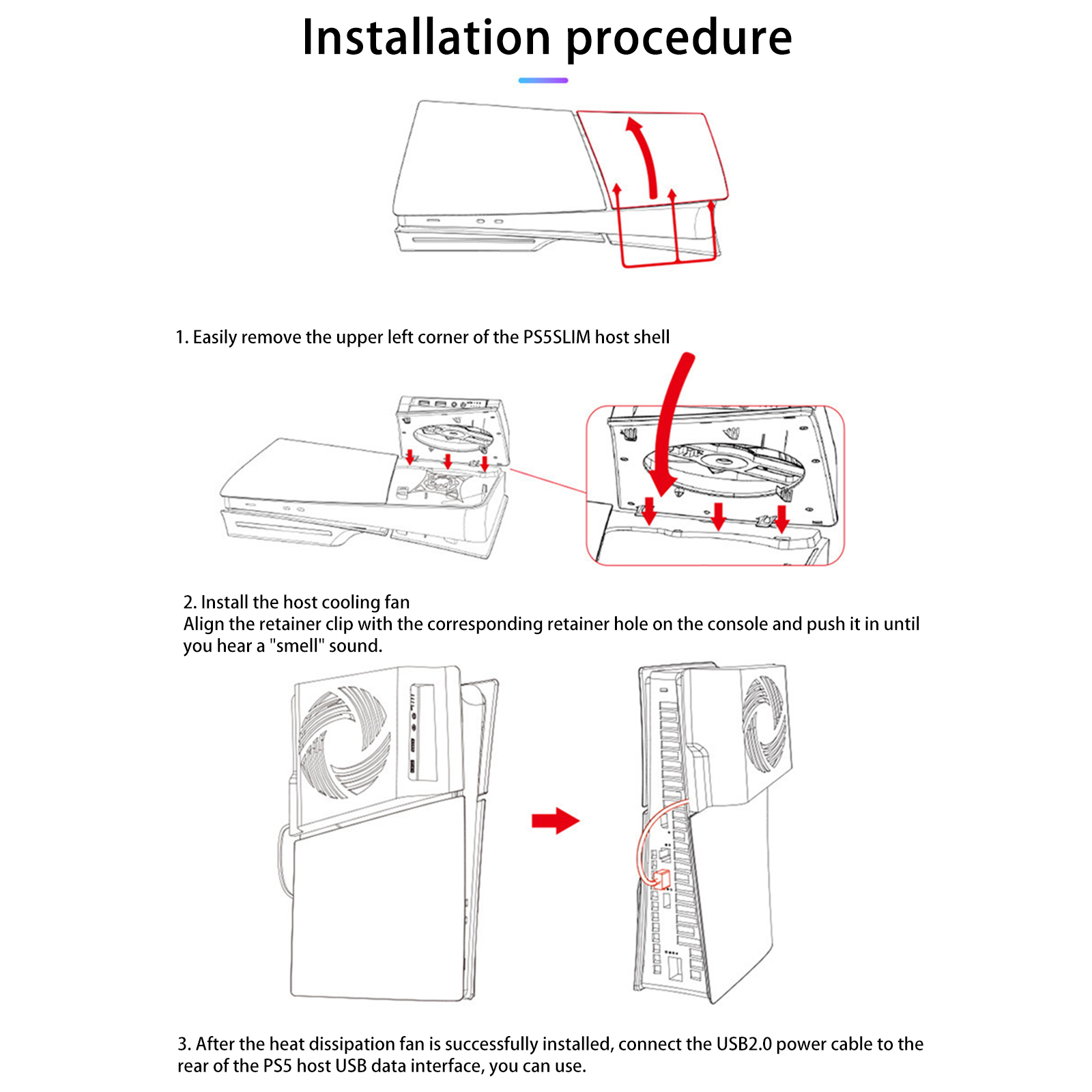 Installation procedure

1. Easily remove the upper left corner of the PS5SLIM host shell

2. Install the host cooling fan
Align the retainer clip with the corresponding retainer hole on the console and push it in until you hear a "smell" sound.

3. After the heat dissipation fan is successfully installed, connect the USB2.0 power cable to the rear of the PS5 host USB data interface, you can use.